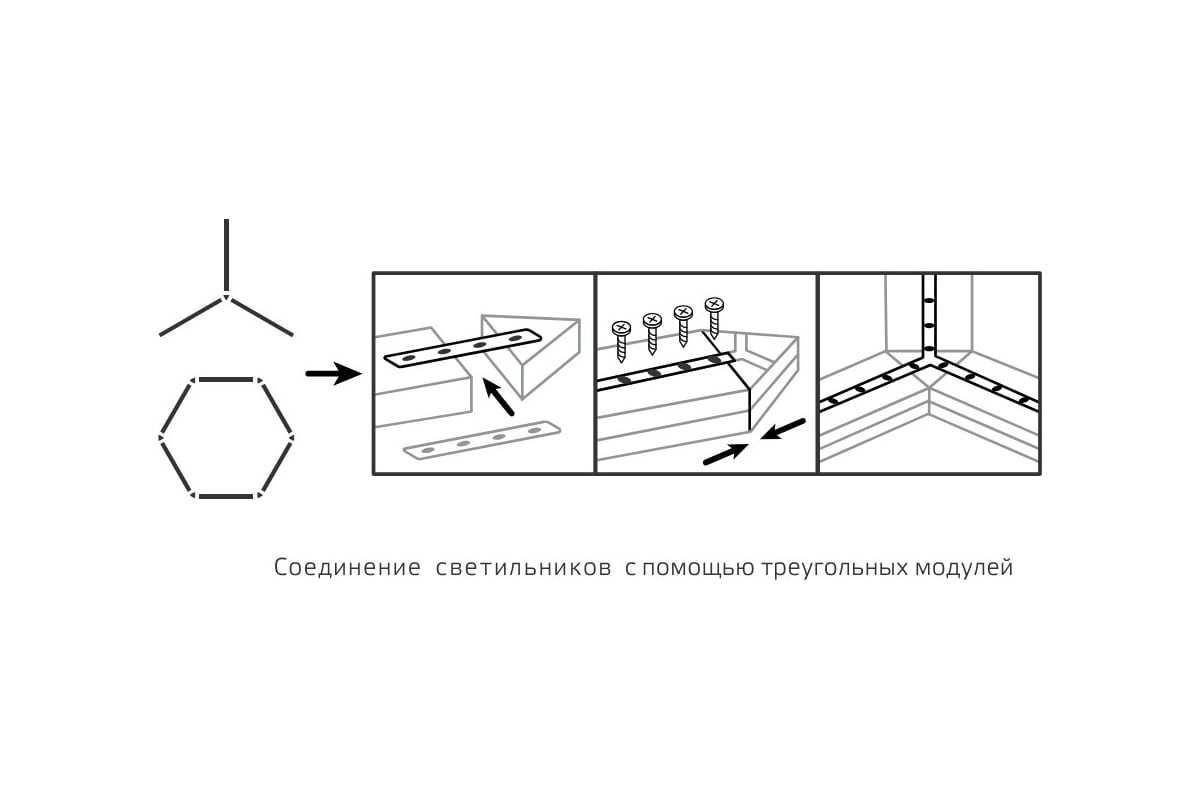 Соединение светильников с помощью треугольных модулей