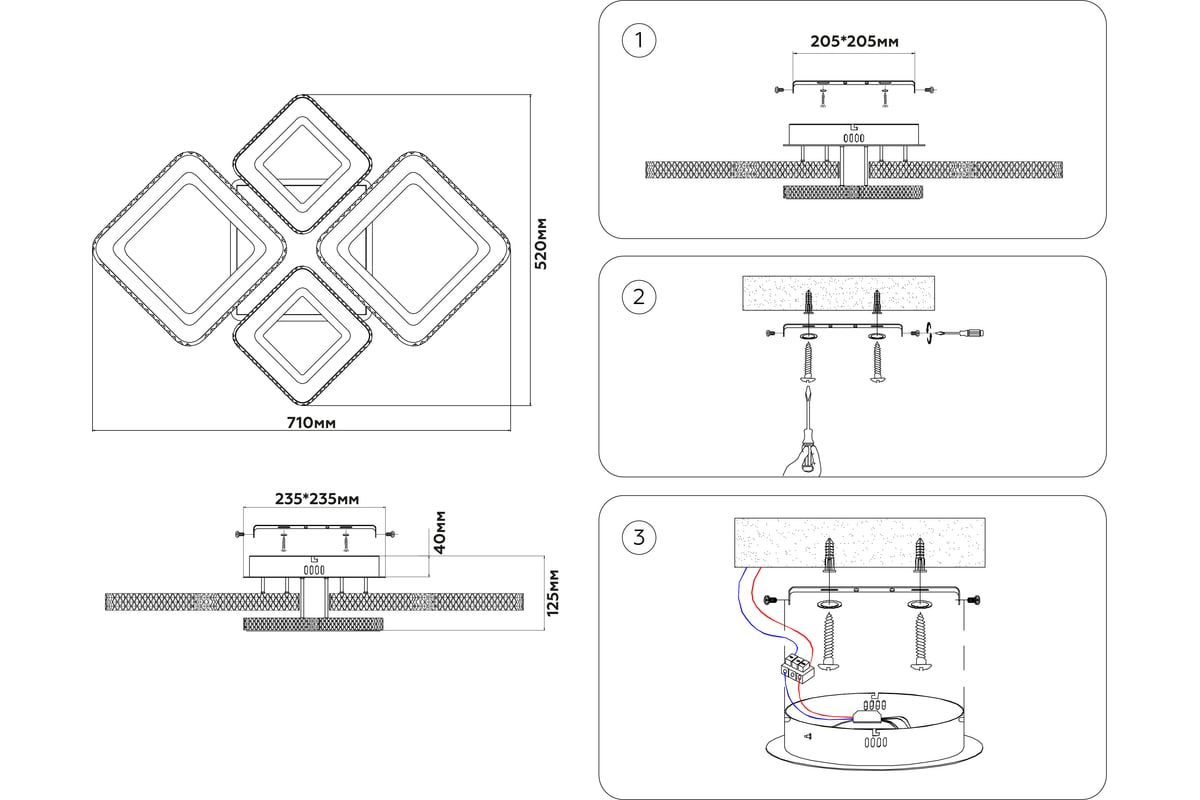 520мм

710мм

235*235мм

40мм

125мм

1

205*205мм

2

3