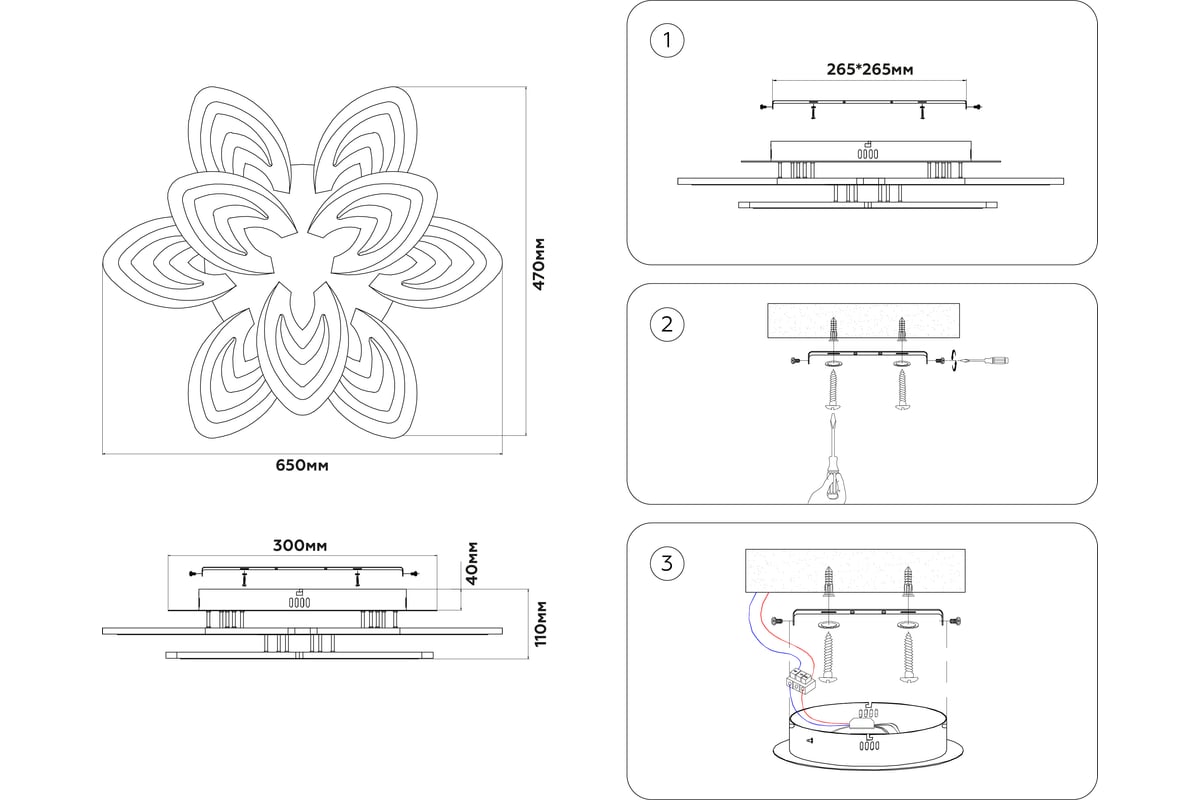 470мм

650мм

300мм

40мм

110мм

1

265*265мм

2

3