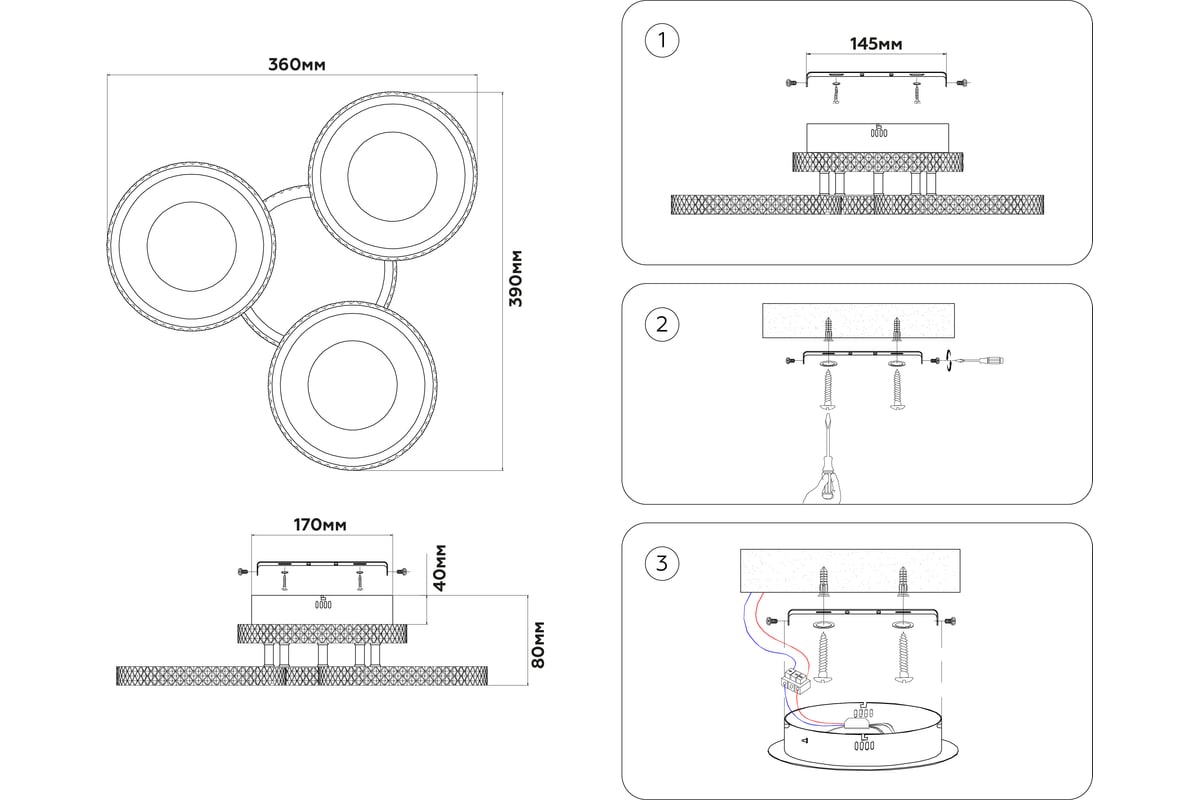 360мм

390мм

170мм

40мм

80мм

1

145мм

2

3