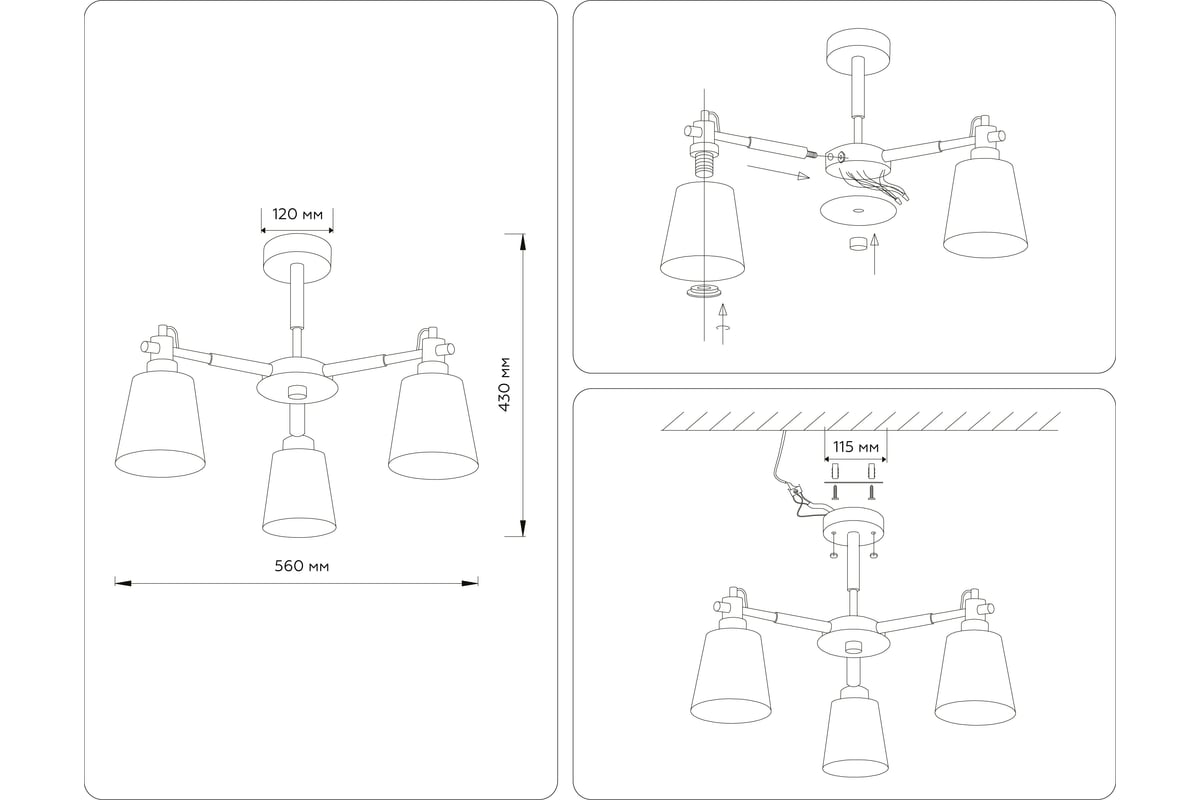 120 мм

430 мм

560 мм

115 мм