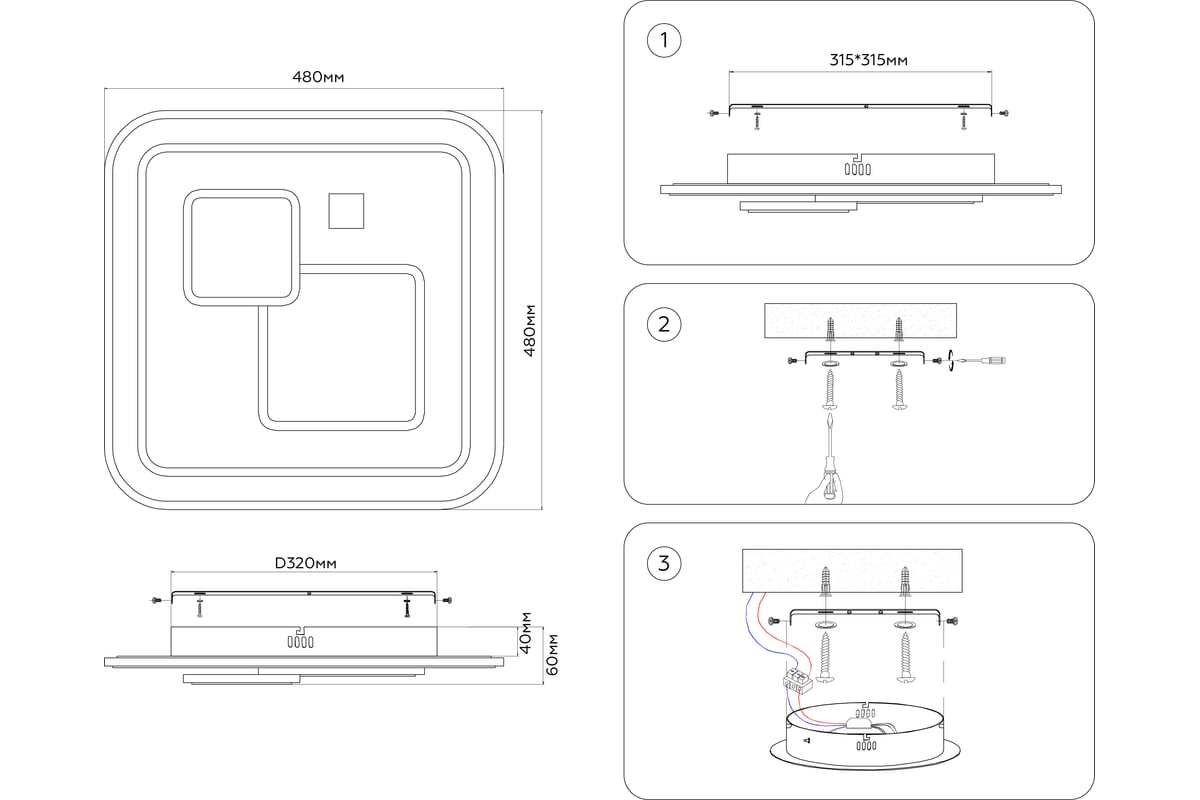 480мм

480мм

D320мм

40мм

60мм

1

315*315мм

2

3