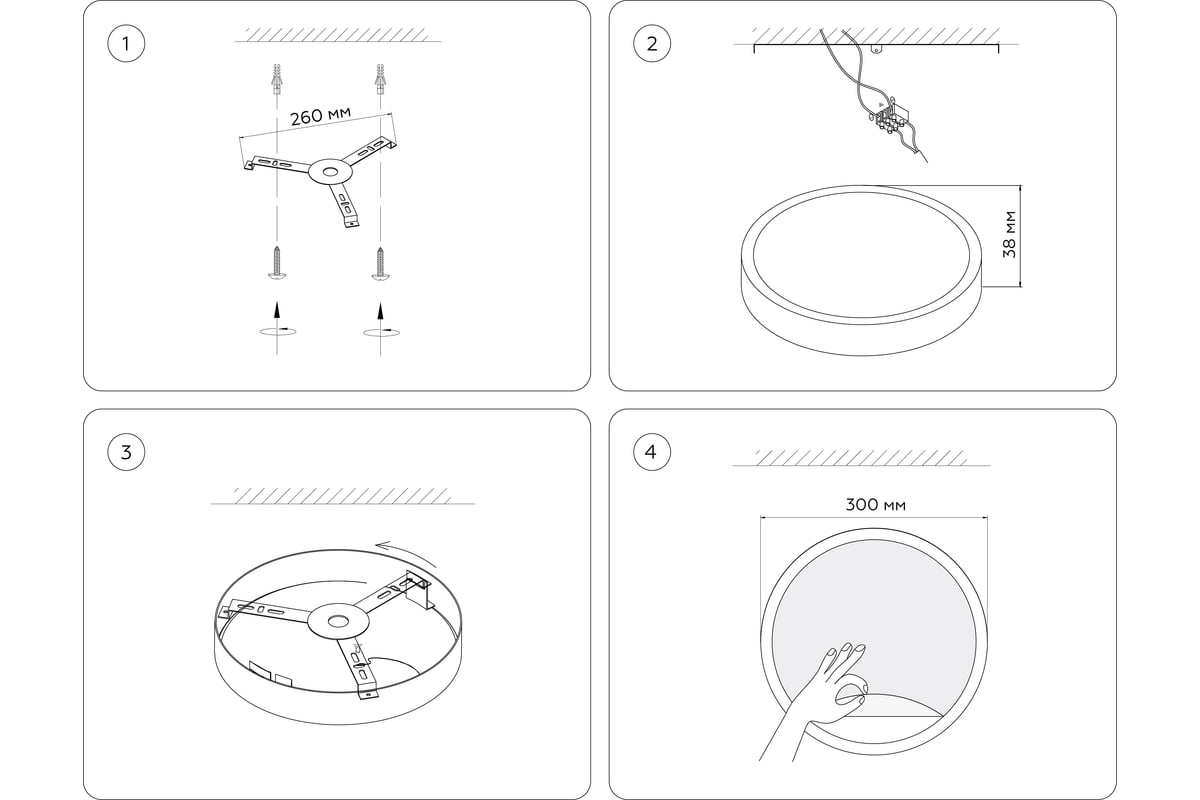 1

260 мм

2

38 мм

3

4

300 мм