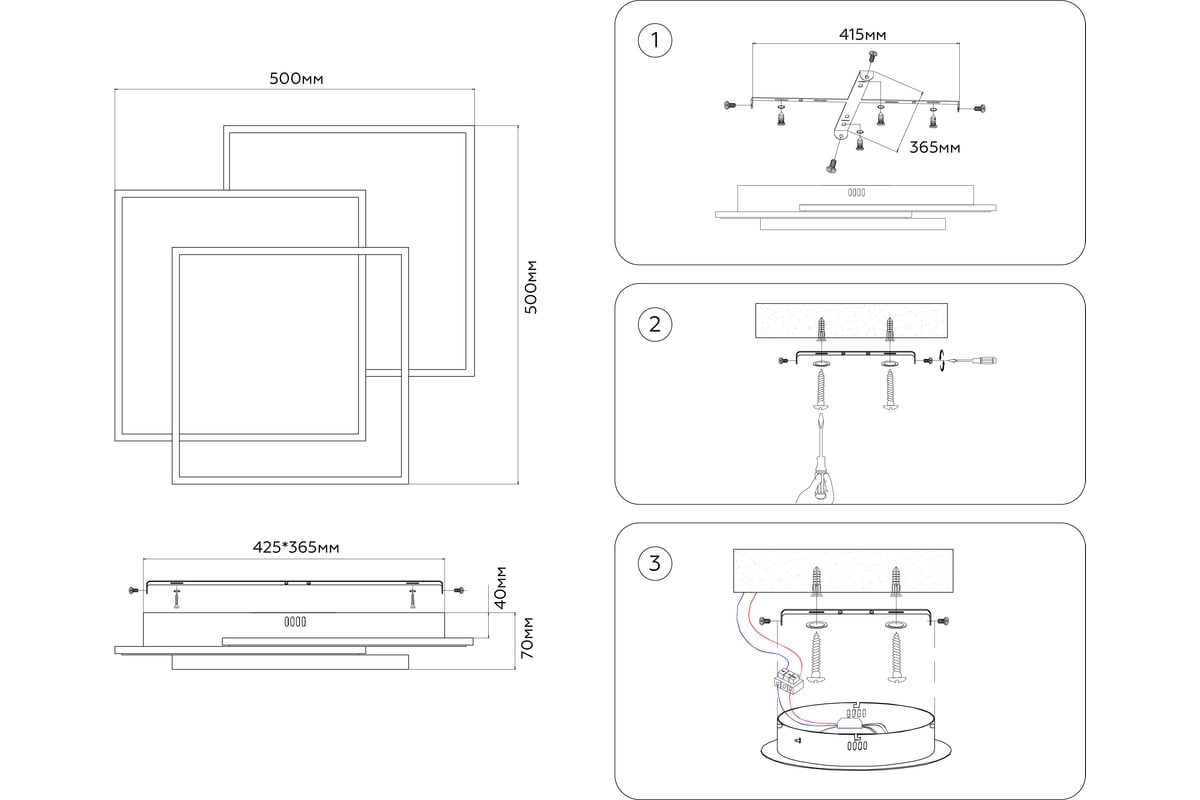 500мм

500мм

425*365мм

40мм

70мм

1

415мм

365мм

2

3