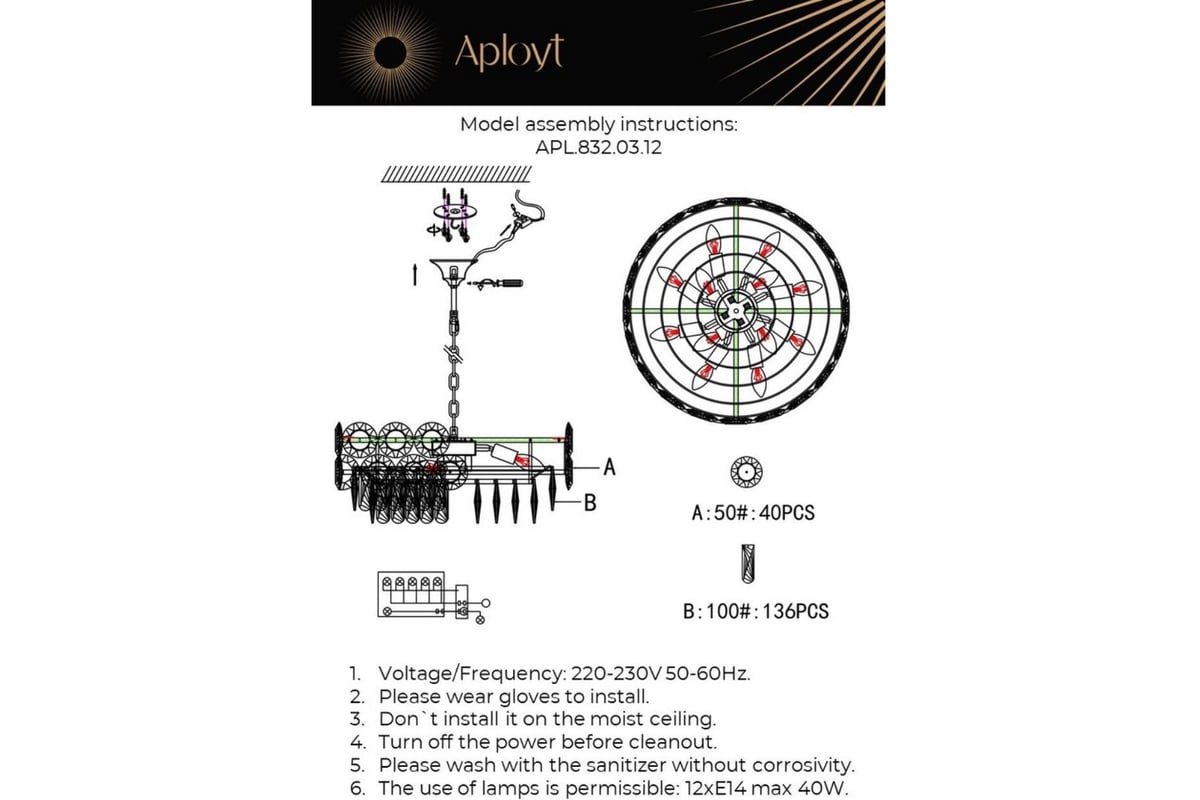 Aployt

Model assembly instructions:
APL.832.03.12

A

B

A:50#:40PCS

B:100#:136PCS

1. Voltage/Frequency: 220-230V 50-60Hz.
2. Please wear gloves to install.
3. Don`t install it on the moist ceiling.
4. Turn off the power before cleanout.
5. Please wash with the sanitizer without corrosivity.
6. The use of lamps is permissible: 12xE14 max 40W.