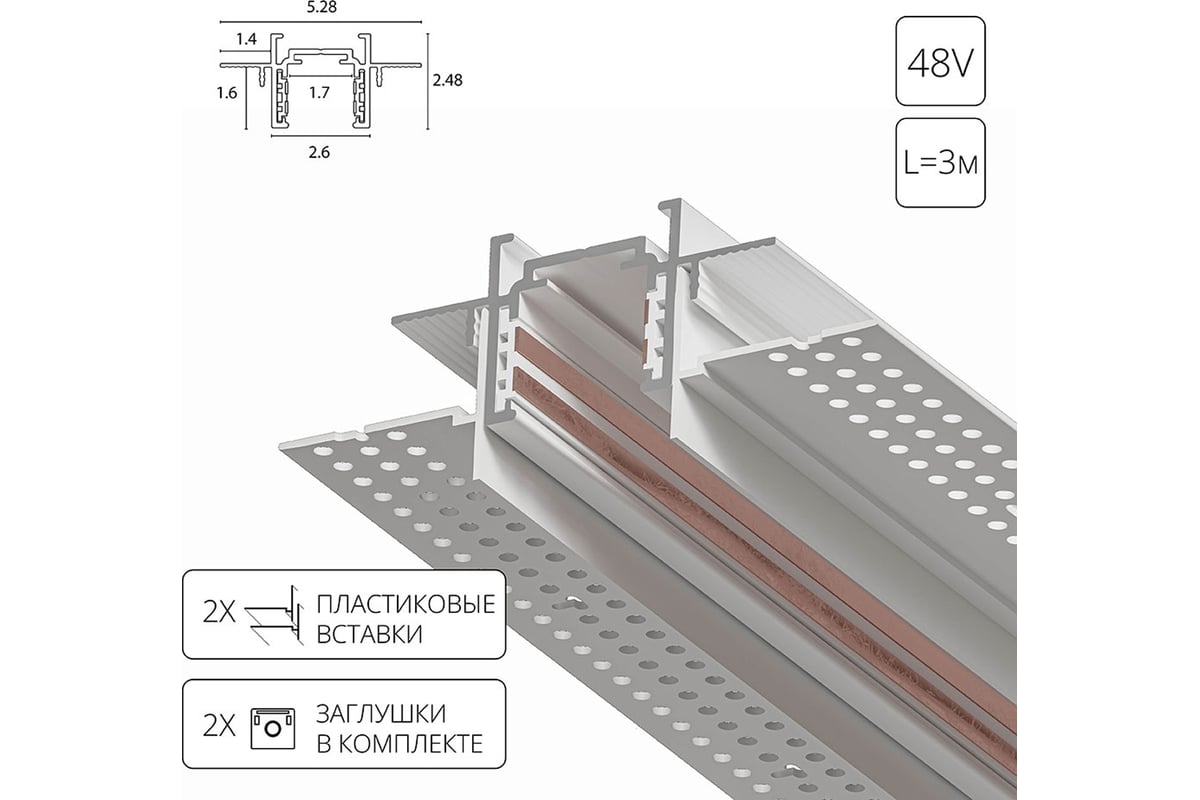 5.28
1.4
1.6
1.7
2.48
2.6

48V

L=3м

2X ПЛАСТИКОВЫЕ ВСТАВКИ

2X ЗАГЛУШКИ В КОМПЛЕКТЕ