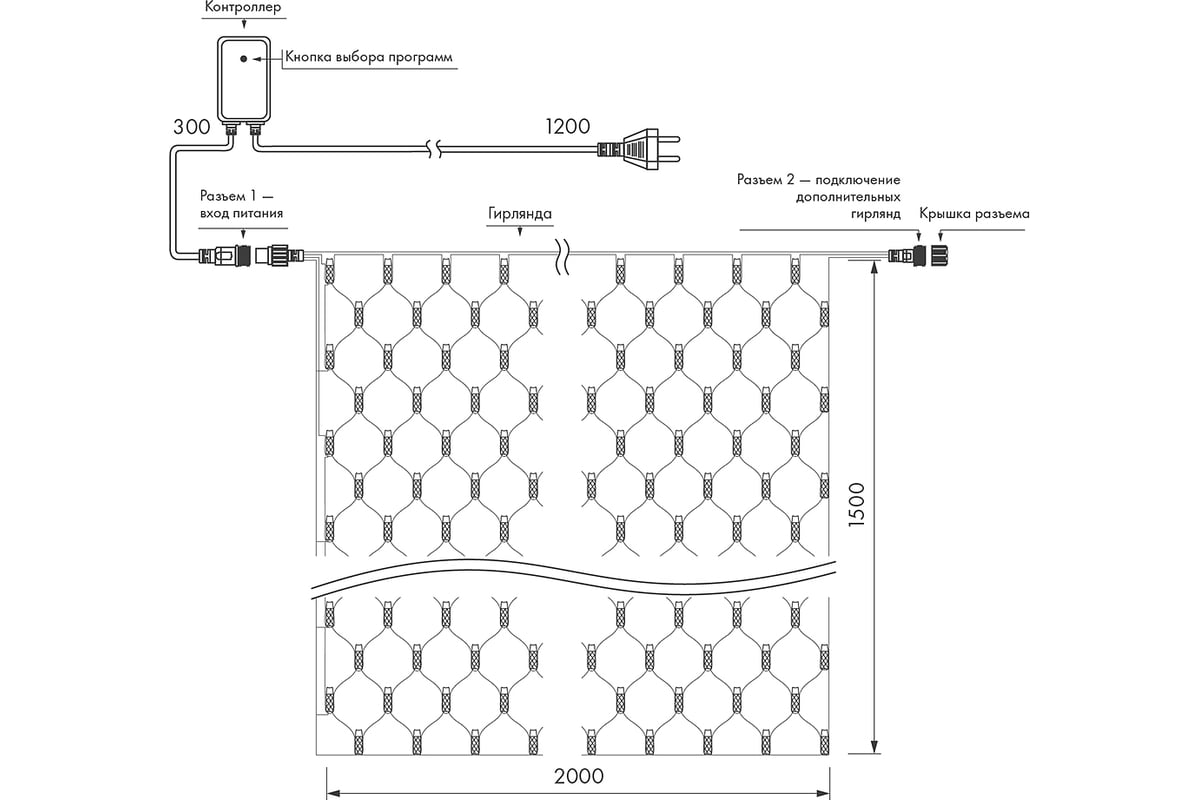 Контроллер

Кнопка выбора программ

300

1200

Разъем 1 — вход питания

Гирлянда

Разъем 2 — подключение дополнительных гирлянд

Крышка разъема

1500

2000