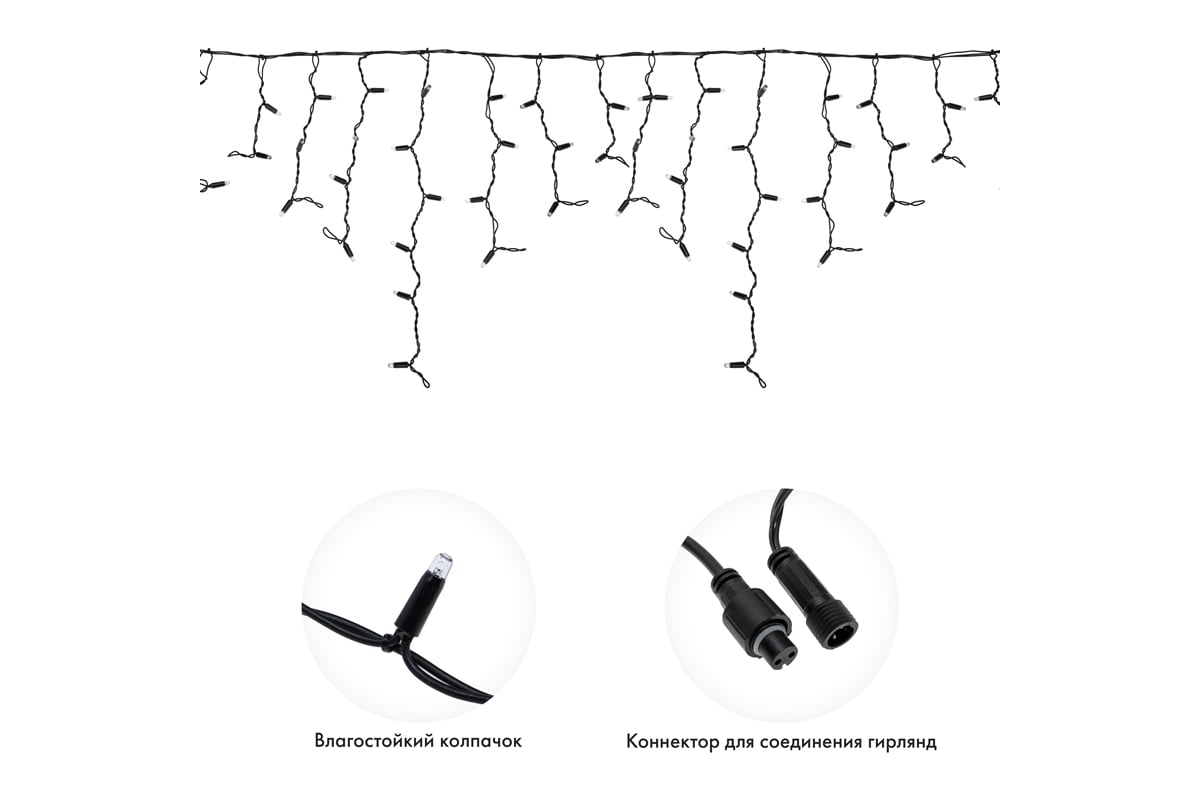 Влагостойкий колпачок

Коннектор для соединения гирлянд