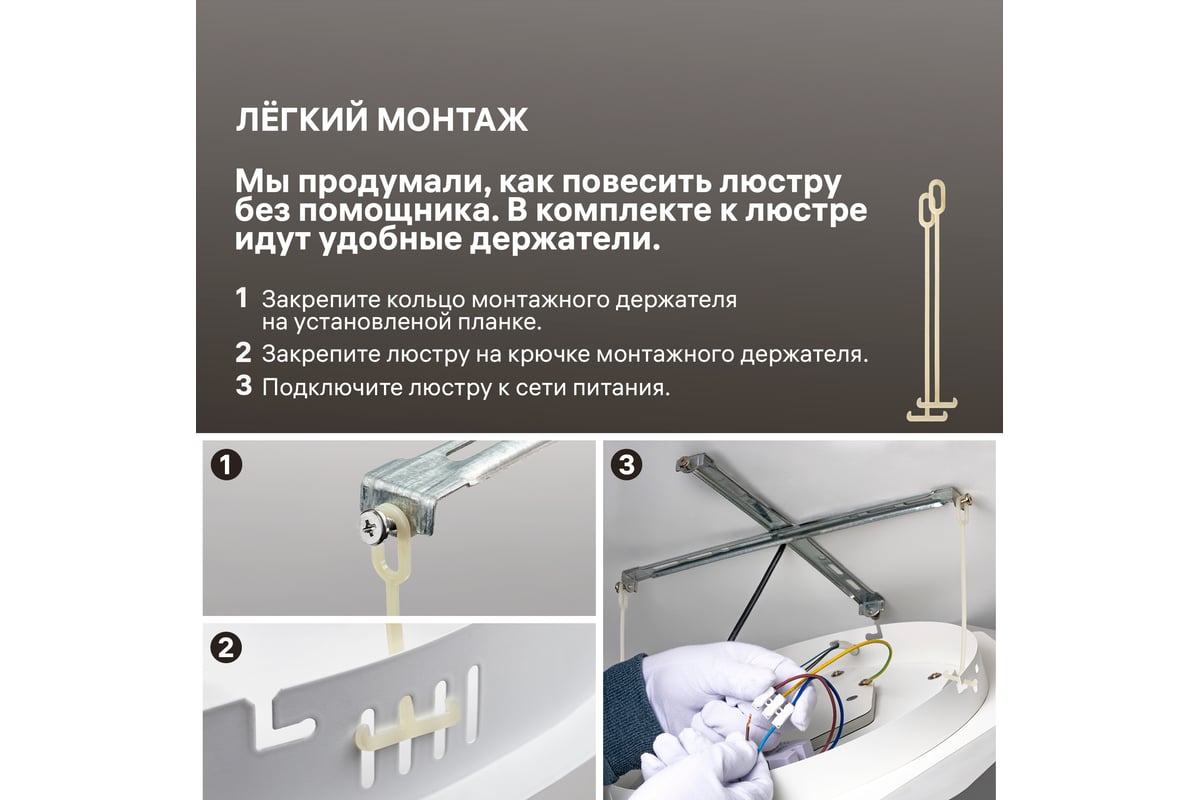 ЛЁГКИЙ МОНТАЖ

Мы продумали, как повесить люстру без помощника. В комплекте к люстре идут удобные держатели.

1 Закрепите кольцо монтажного держателя на установленой планке.
2 Закрепите люстру на крючке монтажного держателя.
3 Подключите люстру к сети питания.

1

2

3