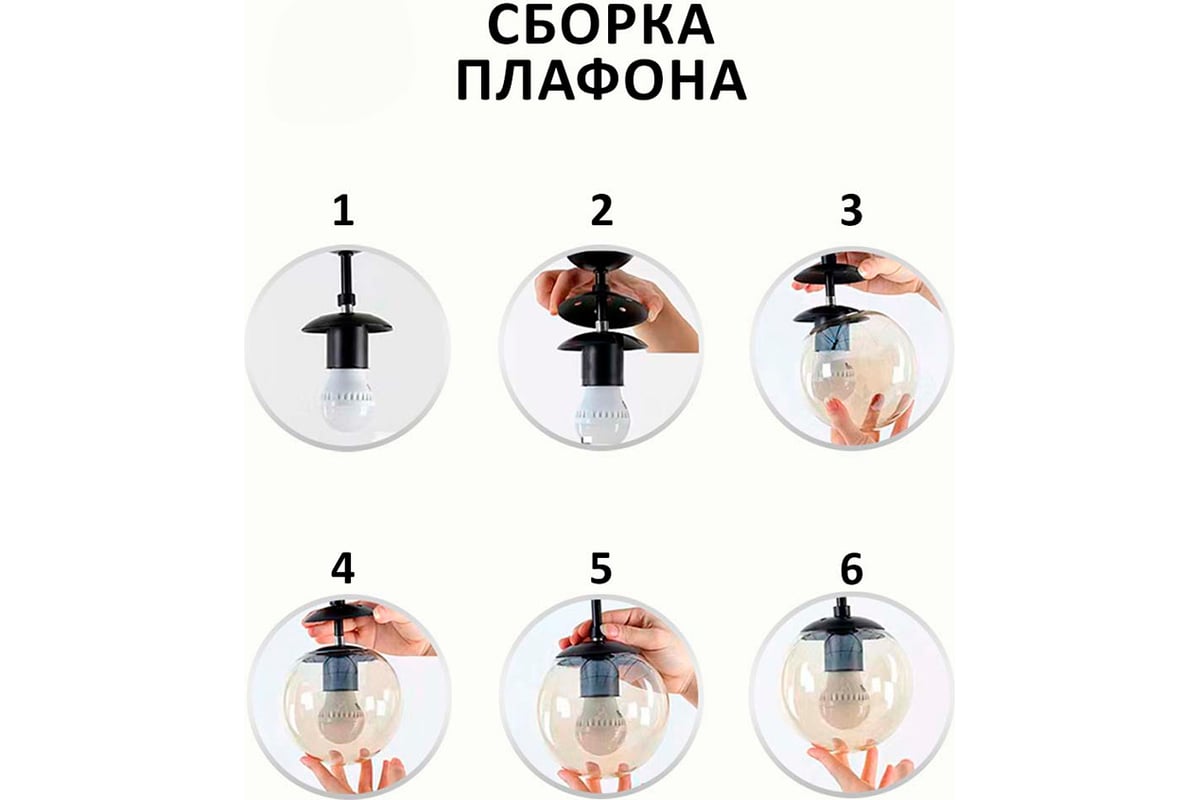 СБОРКА ПЛАФОНА

1

2

3

4

5

6