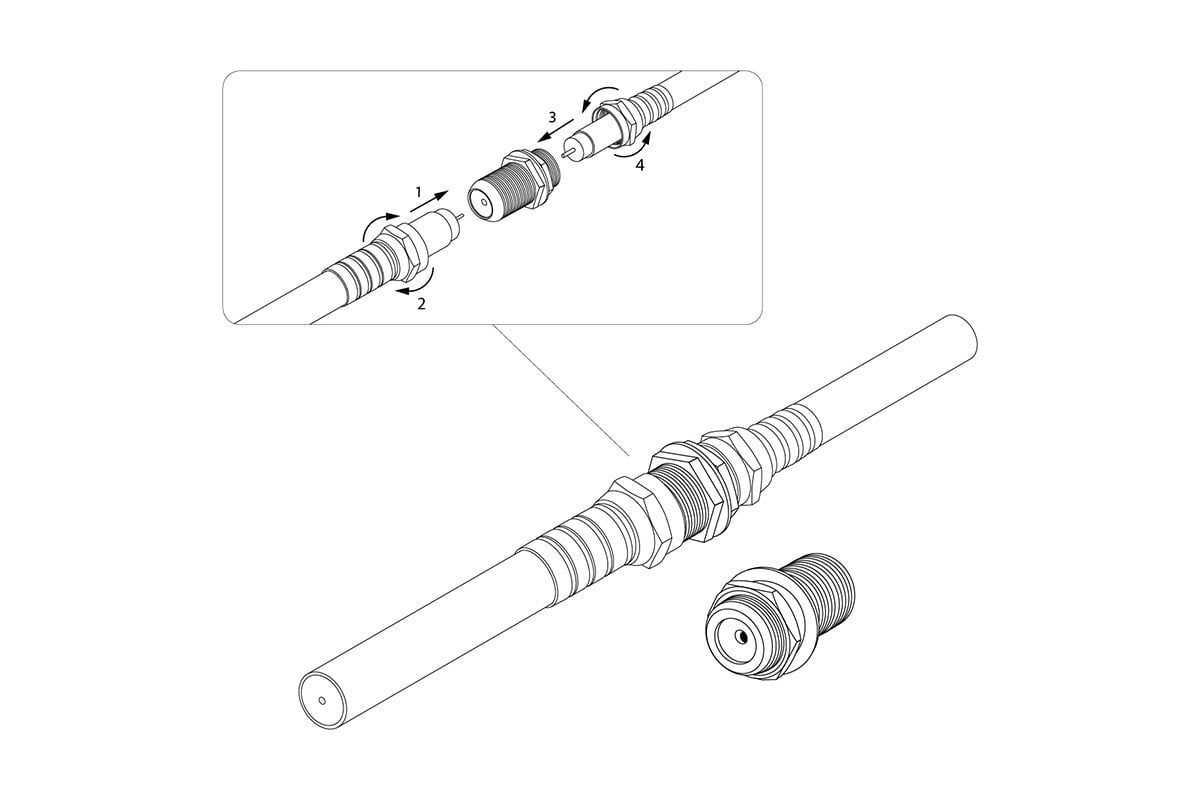 3
4
1
2