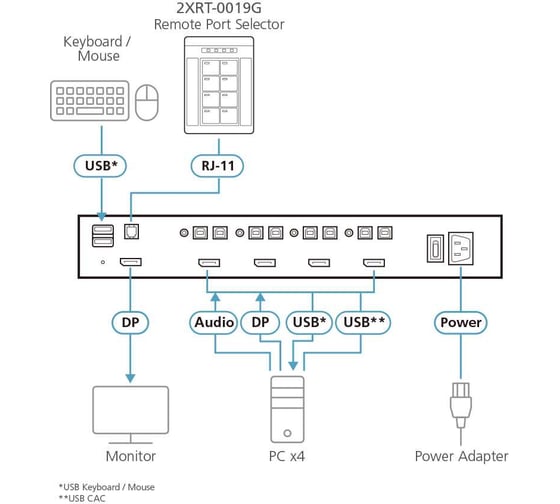 2XRT-0019G
Remote Port Selector

Keyboard /
Mouse

USB*

RJ-11

DP

Audio

DP

USB*

USB**

Power

Monitor

PC x4

Power Adapter

*USB Keyboard / Mouse
**USB CAC