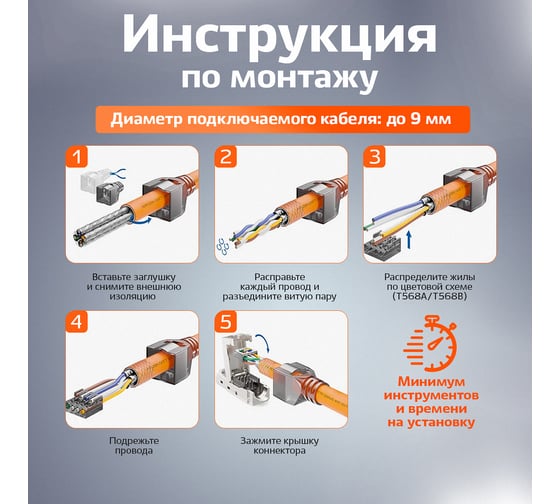 Инструкция по монтажу

Диаметр подключаемого кабеля: до 9 мм

1

Вставьте заглушку и снимите внешнюю изоляцию

2

Расправьте каждый провод и разъедините витую пару

3

Распределите жилы по цветовой схеме (T568A/T568B)

4

Подрежьте провода

5

Зажмите крышку коннектора

Минимум инструментов и времени на установку