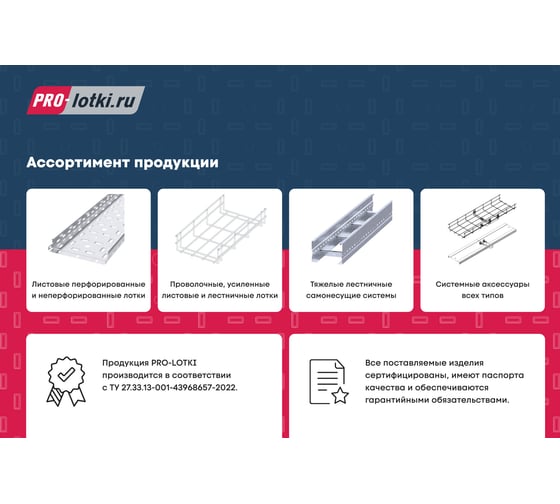 PRO-lotki.ru

Ассортимент продукции

Листовые перфорированные и неперфорированные лотки

Проволочные, усиленные листовые и лестничные лотки

Тяжелые лестничные самонесущие системы

Системные аксессуары всех типов

Продукция PRO-LOTKI производится в соответствии с ТУ 27.33.13-001-43968657-2022.

Все поставляемые изделия сертифицированы, имеют паспорта качества и обеспечиваются гарантийными обязательствами.