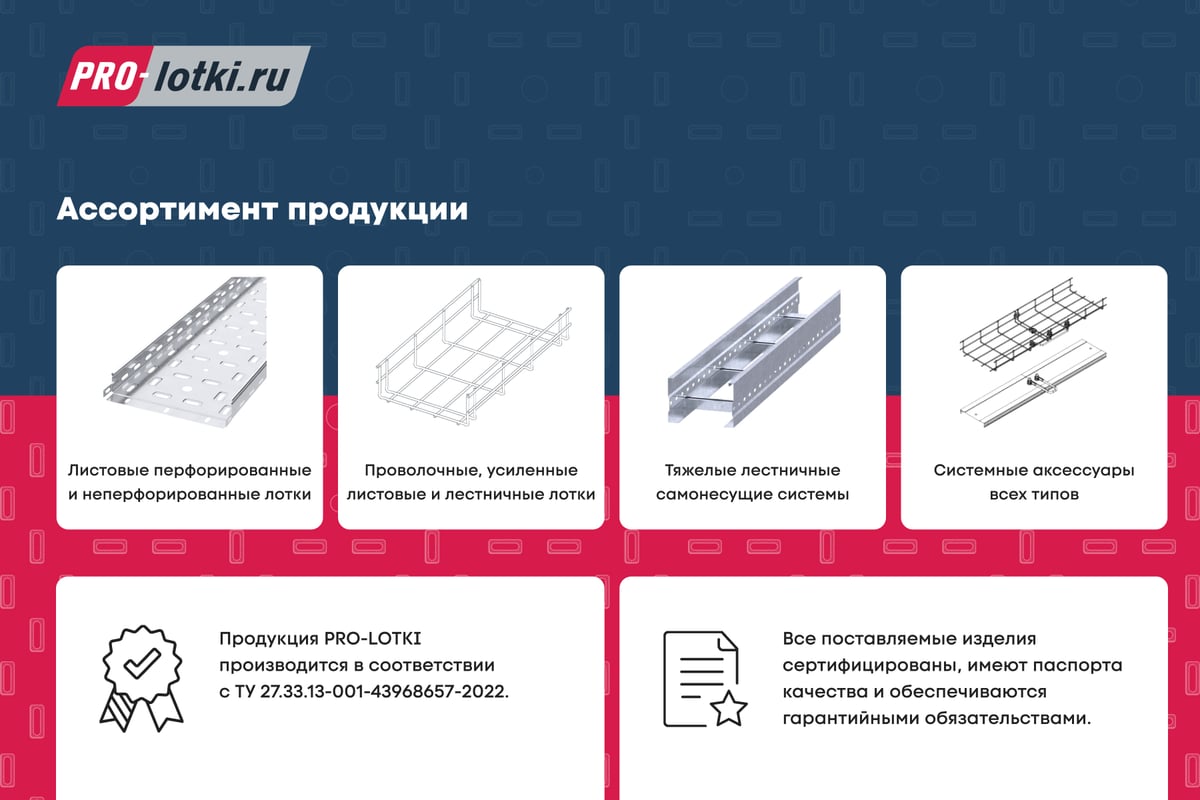 PRO-lotki.ru

Ассортимент продукции

Листовые перфорированные и неперфорированные лотки

Проволочные, усиленные листовые и лестничные лотки

Тяжелые лестничные самонесущие системы

Системные аксессуары всех типов

Продукция PRO-LOTKI производится в соответствии с ТУ 27.33.13-001-43968657-2022.

Все поставляемые изделия сертифицированы, имеют паспорта качества и обеспечиваются гарантийными обязательствами.