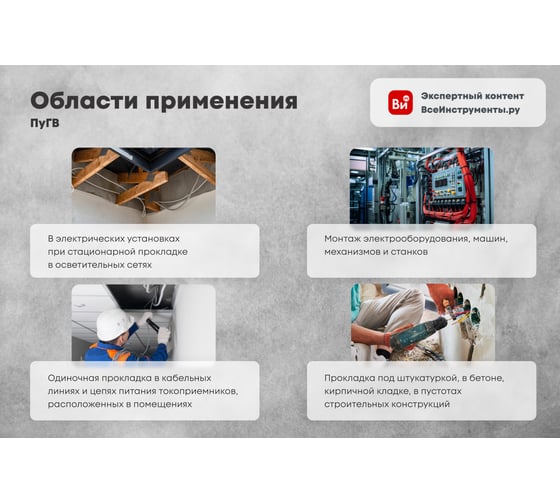 Области применения
ПуГВ

Ви
Экспертный контент
ВсеИнструменты.ру

В электрических установках при стационарной прокладке в осветительных сетях

Монтаж электрооборудования, машин, механизмов и станков

Одиночная прокладка в кабельных линиях и цепях питания токоприемников, расположенных в помещениях

Прокладка под штукатуркой, в бетоне, кирпичной кладке, в пустотах строительных конструкций