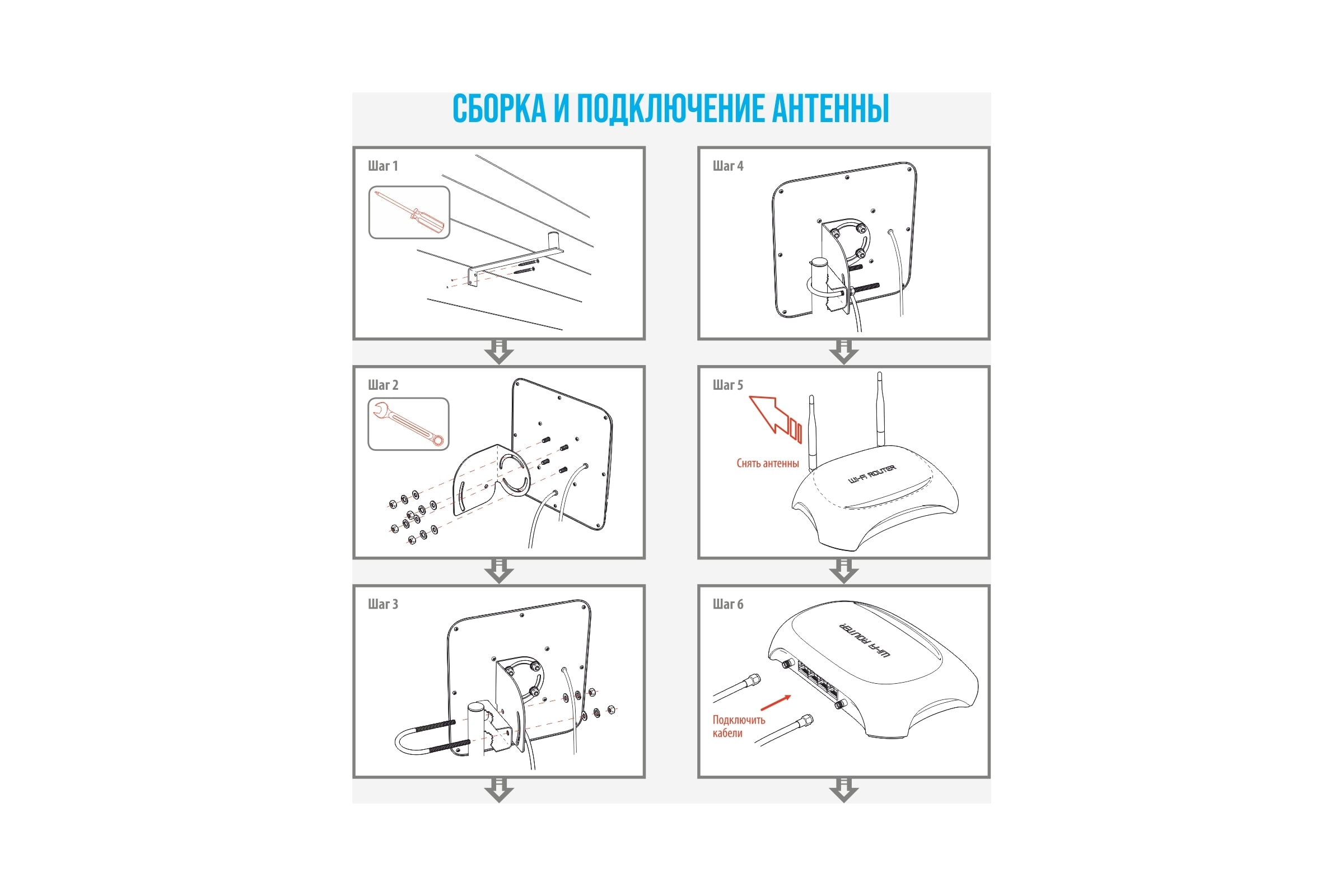 СБОРКА И ПОДКЛЮЧЕНИЕ АНТЕННЫ

Шаг 1

Шаг 2

Шаг 3

Шаг 4

Шаг 5

Снять антенны

WI-FI ROUTER

Шаг 6

WI-FI ROUTER

Подключить кабели