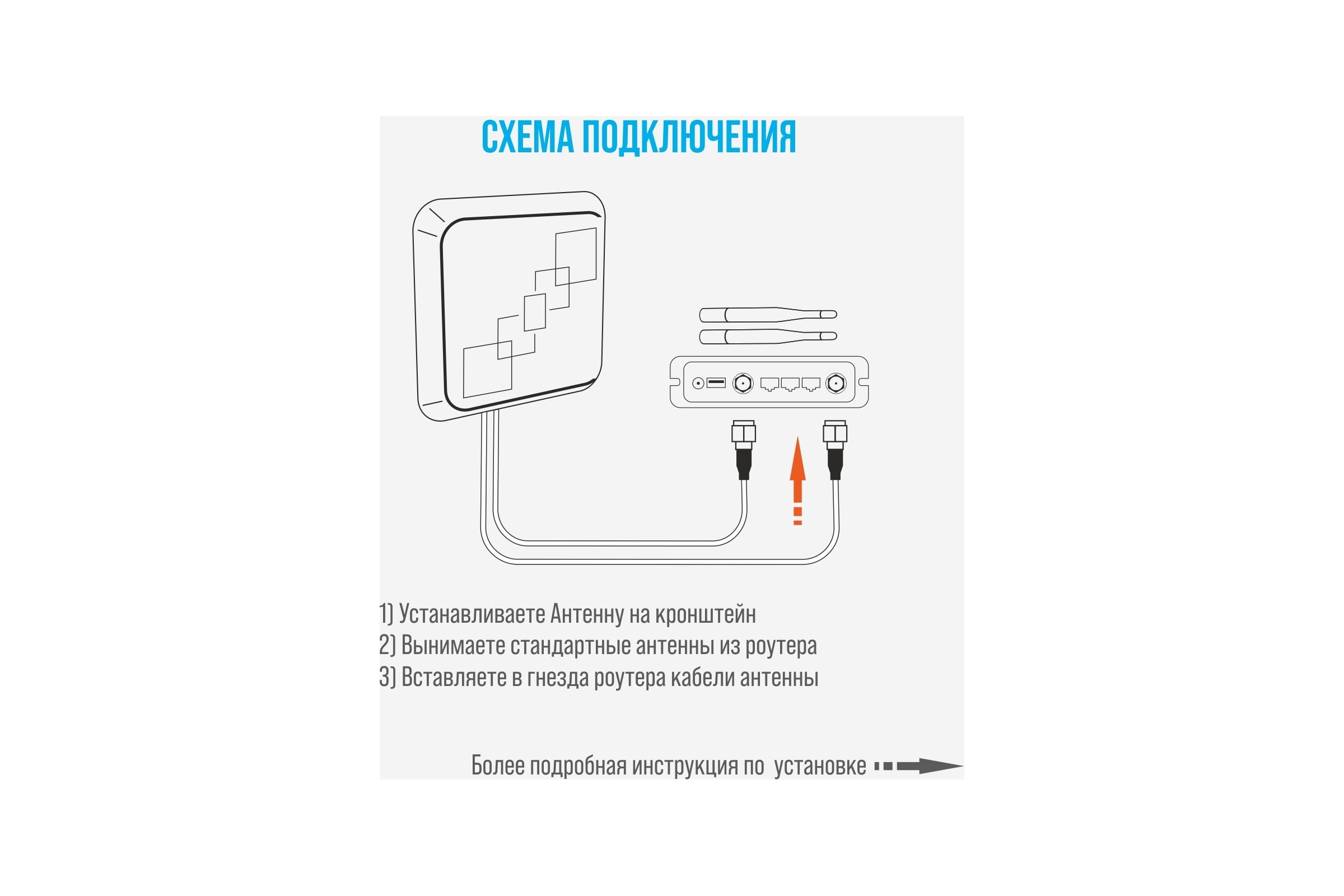 СХЕМА ПОДКЛЮЧЕНИЯ

1) Устанавливаете Антенну на кронштейн
2) Вынимаете стандартные антенны из роутера
3) Вставляете в гнезда роутера кабели антенны

Более подробная инструкция по установке