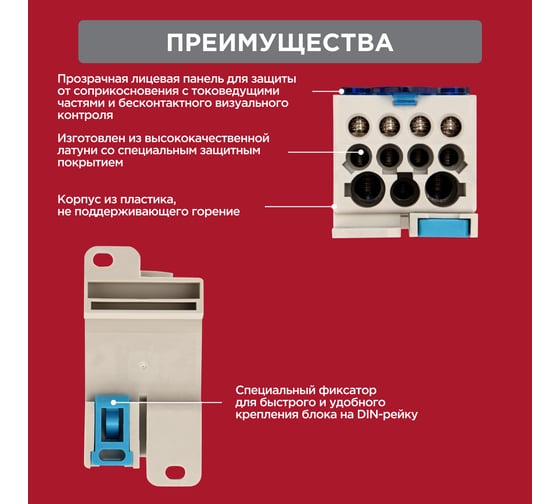 ПРЕИМУЩЕСТВА

Прозрачная лицевая панель для защиты от соприкосновения с токоведущими частями и бесконтактного визуального контроля

Изготовлен из высококачественной латуни со специальным защитным покрытием

Корпус из пластика, не поддерживающего горение

Специальный фиксатор для быстрого и удобного крепления блока на DIN-рейку