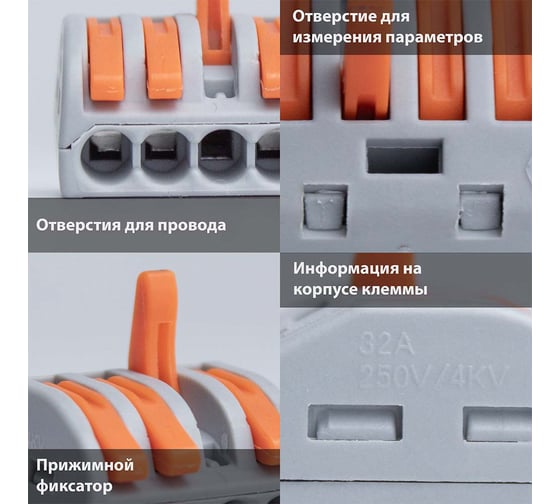 Отверстие для измерения параметров

Отверстия для провода

Информация на корпусе клеммы

32A
250V/4KV

Прижимной фиксатор