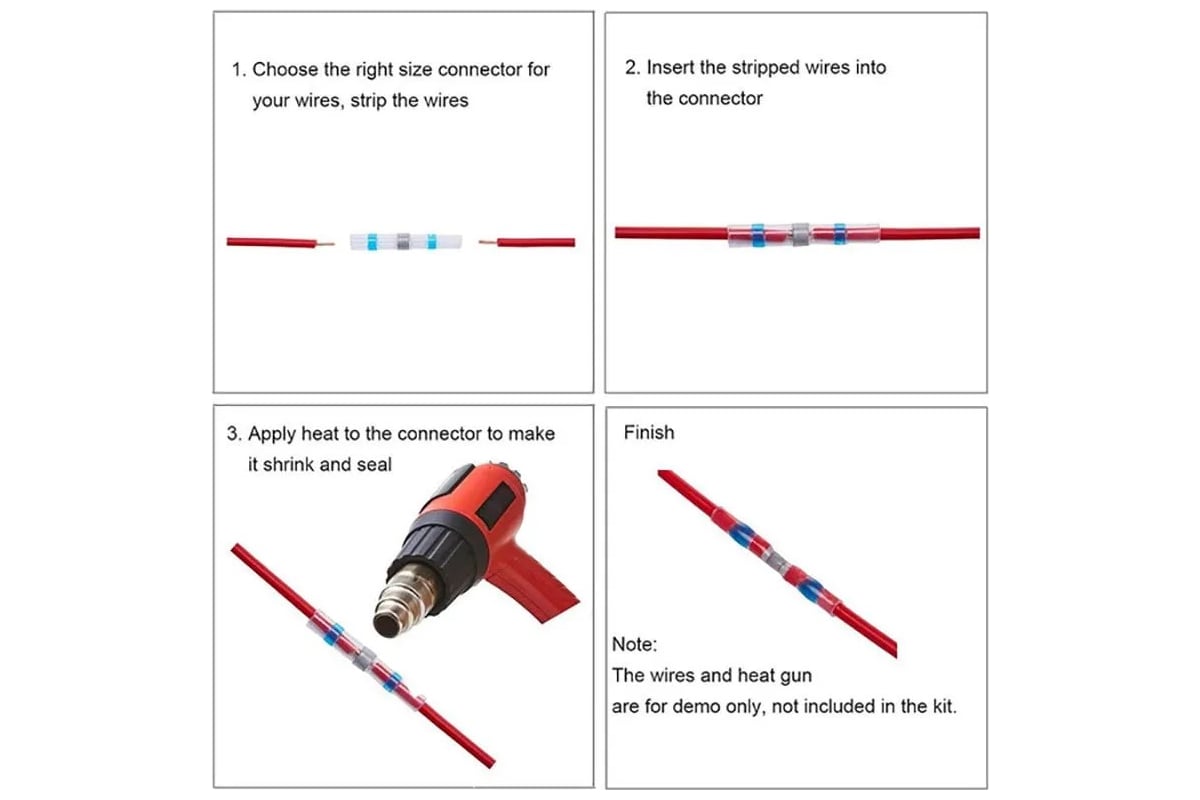 1. Choose the right size connector for your wires, strip the wires

2. Insert the stripped wires into the connector

3. Apply heat to the connector to make it shrink and seal

Finish

Note:
The wires and heat gun are for demo only, not included in the kit.