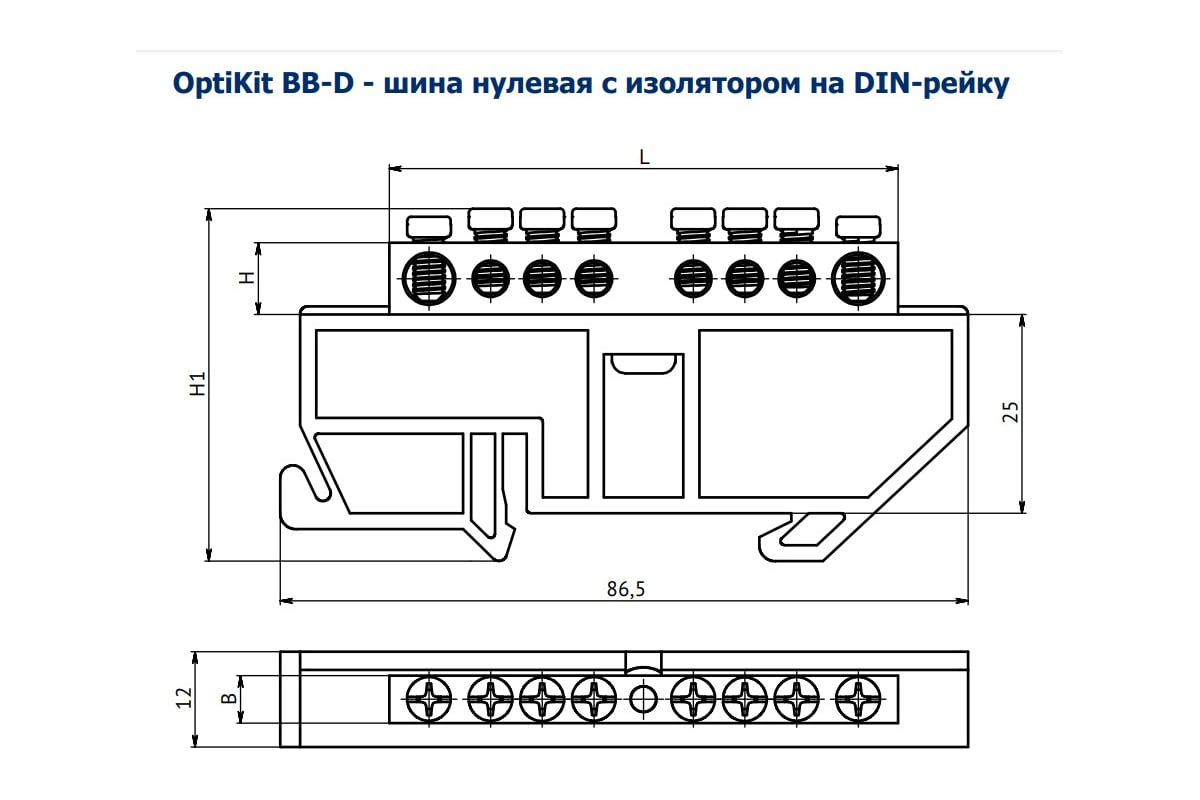 OptiKit BB-D - шина нулевая с изолятором на DIN-рейку

L

H

H1

25

86,5

12

B