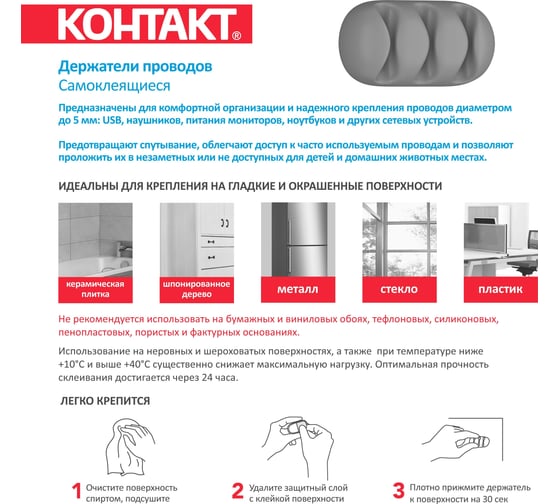 КОНТАКТ®

Держатели проводов
Самоклеящиеся

Предназначены для комфортной организации и надежного крепления проводов диаметром до 5 мм: USB, наушников, питания мониторов, ноутбуков и других сетевых устройств.

Предотвращают спутывание, облегчают доступ к часто используемым проводам и позволяют проложить их в незаметных или не доступных для детей и домашних животных местах.

ИДЕАЛЬНЫ ДЛЯ КРЕПЛЕНИЯ НА ГЛАДКИЕ И ОКРАШЕННЫЕ ПОВЕРХНОСТИ

керамическая плитка

шпонированное дерево

металл

стекло

пластик

Не рекомендуется использовать на бумажных и виниловых обоях, тефлоновых, силиконовых, пенопластовых, пористых и фактурных основаниях.

Использование на неровных и шероховатых поверхностях, а также при температуре ниже +10°С и выше +40°С существенно снижает максимальную нагрузку. Оптимальная прочность склеивания достигается через 24 часа.

ЛЕГКО КРЕПИТСЯ

1 Очистите поверхность спиртом, подсушите

2 Удалите защитный слой с клейкой поверхности

3 Плотно прижмите держатель к поверхности на 30 сек