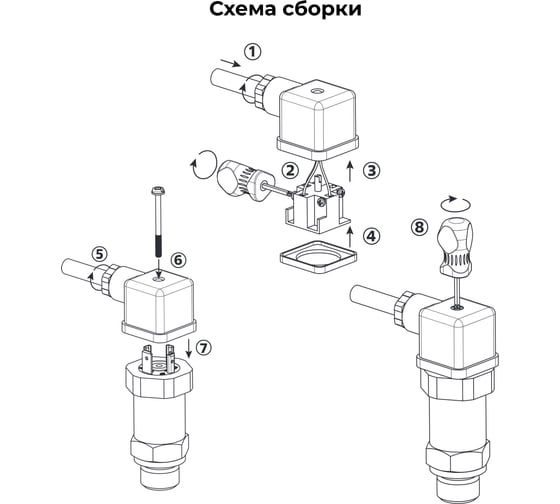 Схема сборки

1
2
3
4
5
6
7
8