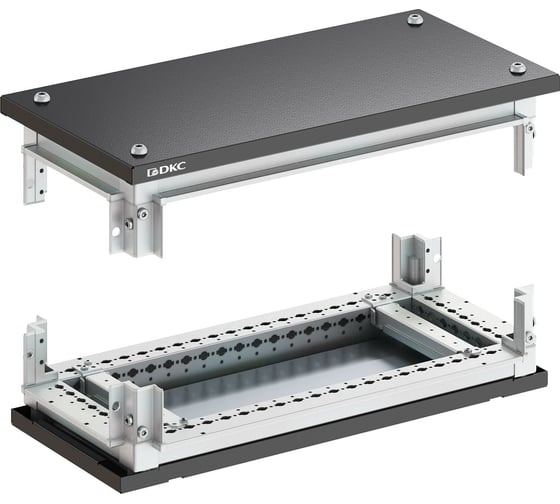 DKC