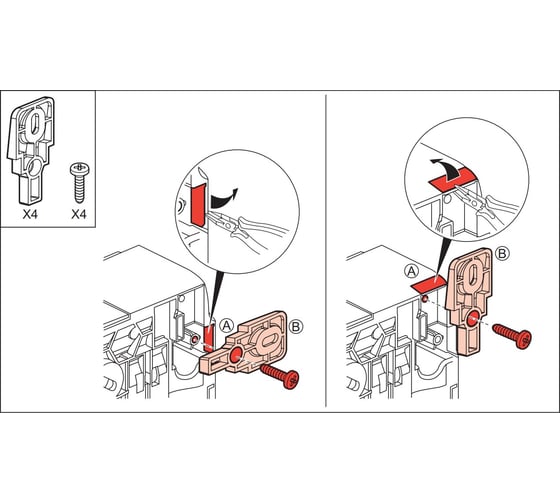 X4
X4
A
B
A
B