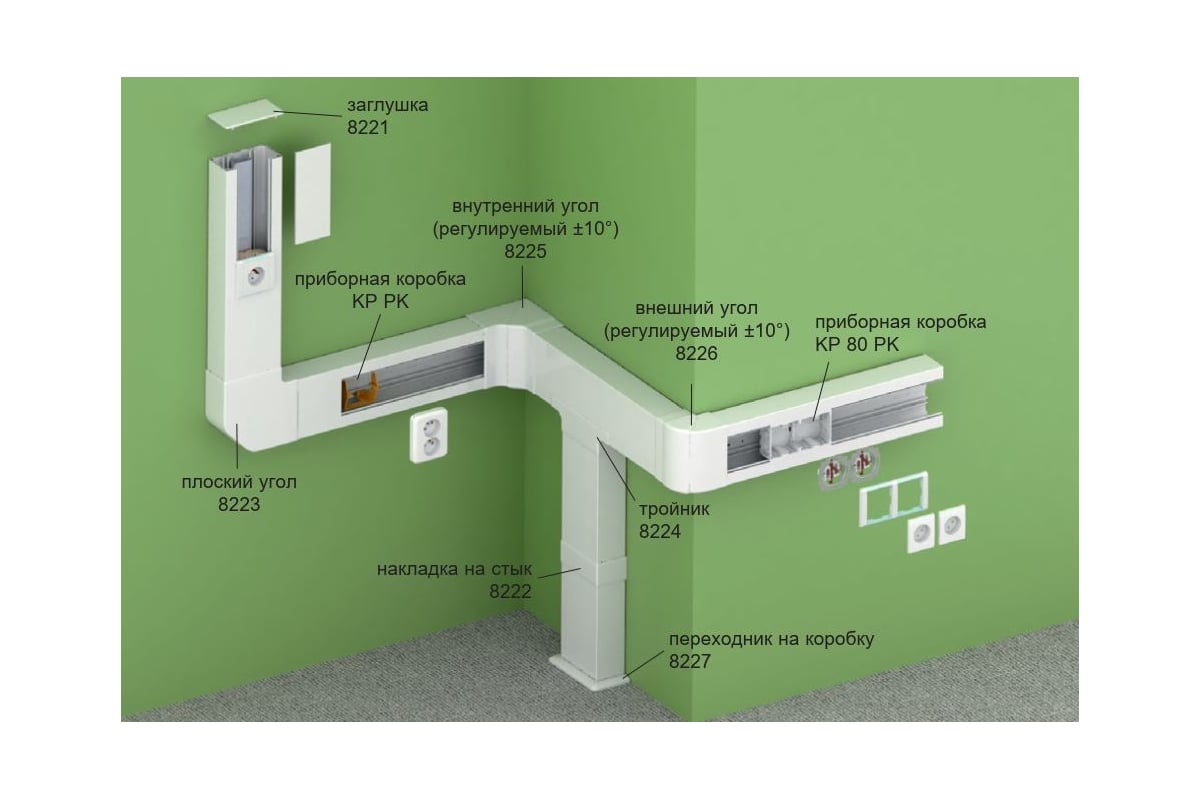 заглушка
8221

внутренний угол
(регулируемый ±10°)
8225

приборная коробка
KP PK

внешний угол
(регулируемый ±10°)
8226

приборная коробка
KP 80 PK

плоский угол
8223

тройник
8224

накладка на стык
8222

переходник на коробку
8227