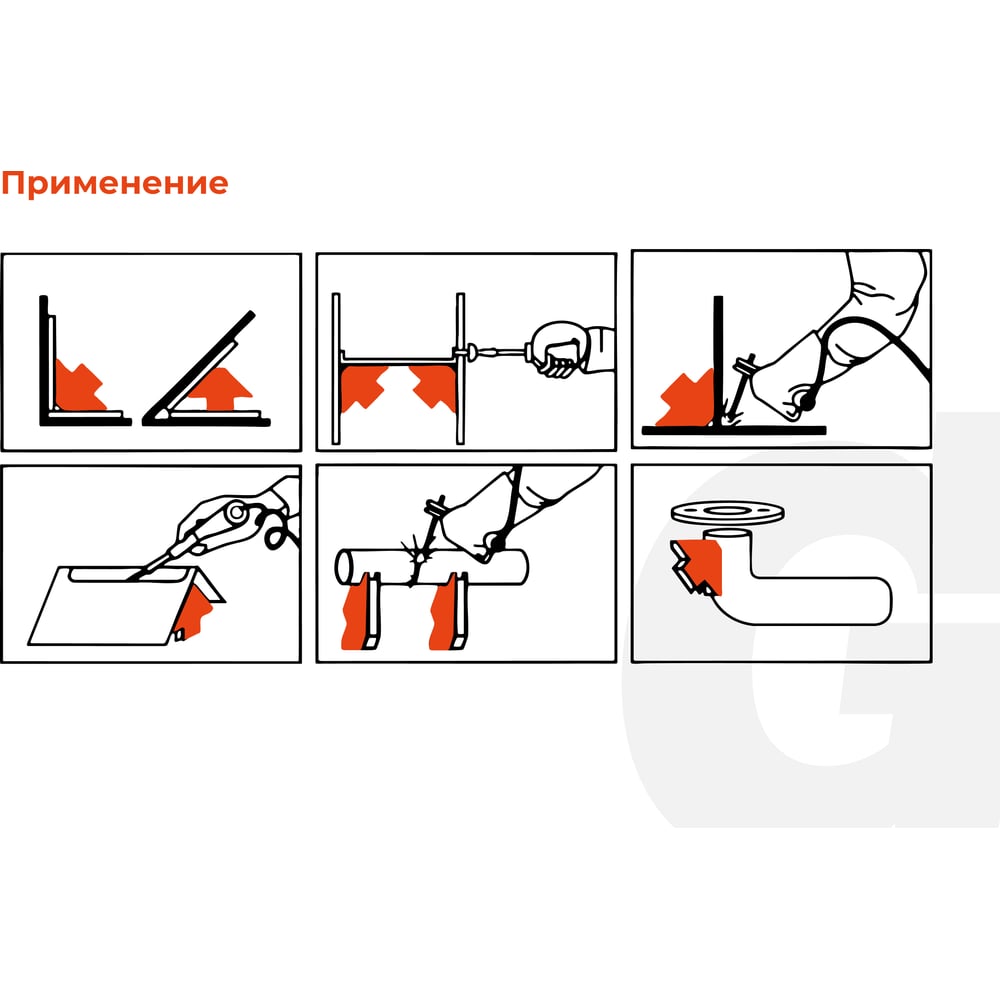 Применение