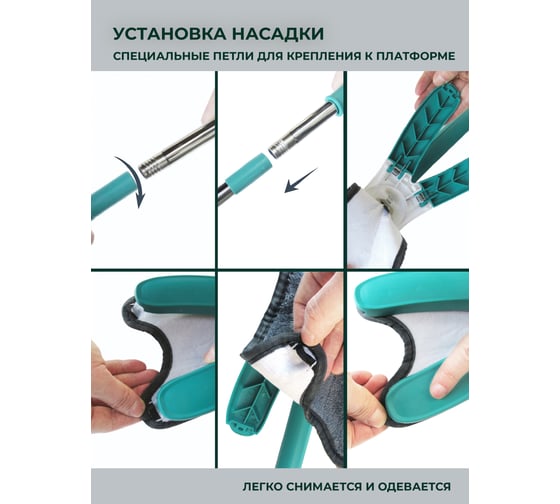 УСТАНОВКА НАСАДКИ
СПЕЦИАЛЬНЫЕ ПЕТЛИ ДЛЯ КРЕПЛЕНИЯ К ПЛАТФОРМЕ

ЛЕГКО СНИМАЕТСЯ И ОДЕВАЕТСЯ