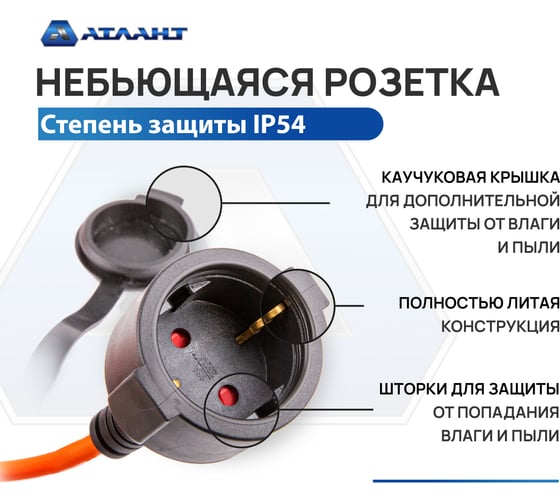 АТЛАНТ

НЕБЬЮЩАЯСЯ РОЗЕТКА

Степень защиты IP54

КАУЧУКОВАЯ КРЫШКА
ДЛЯ ДОПОЛНИТЕЛЬНОЙ
ЗАЩИТЫ ОТ ВЛАГИ
И ПЫЛИ

ПОЛНОСТЬЮ ЛИТАЯ
КОНСТРУКЦИЯ

ШТОРКИ ДЛЯ ЗАЩИТЫ
ОТ ПОПАДАНИЯ
ВЛАГИ И ПЫЛИ