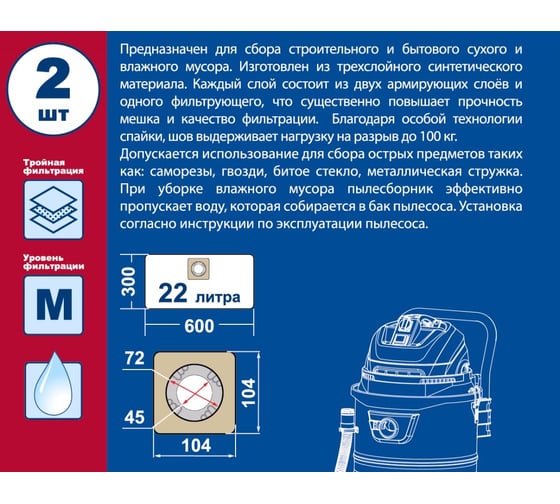 2
шт

Тройная фильтрация

Уровень фильтрации

M

Предназначен для сбора строительного и бытового сухого и влажного мусора. Изготовлен из трехслойного синтетического материала. Каждый слой состоит из двух армирующих слоёв и одного фильтрующего, что существенно повышает прочность мешка и качество фильтрации. Благодаря особой технологии спайки, шов выдерживает нагрузку на разрыв до 100 кг.
Допускается использование для сбора острых предметов таких как: саморезы, гвозди, битое стекло, металлическая стружка. При уборке влажного мусора пылесборник эффективно пропускает воду, которая собирается в бак пылесоса. Установка согласно инструкции по эксплуатации пылесоса.

300
22 литра
600

72
45
104
104