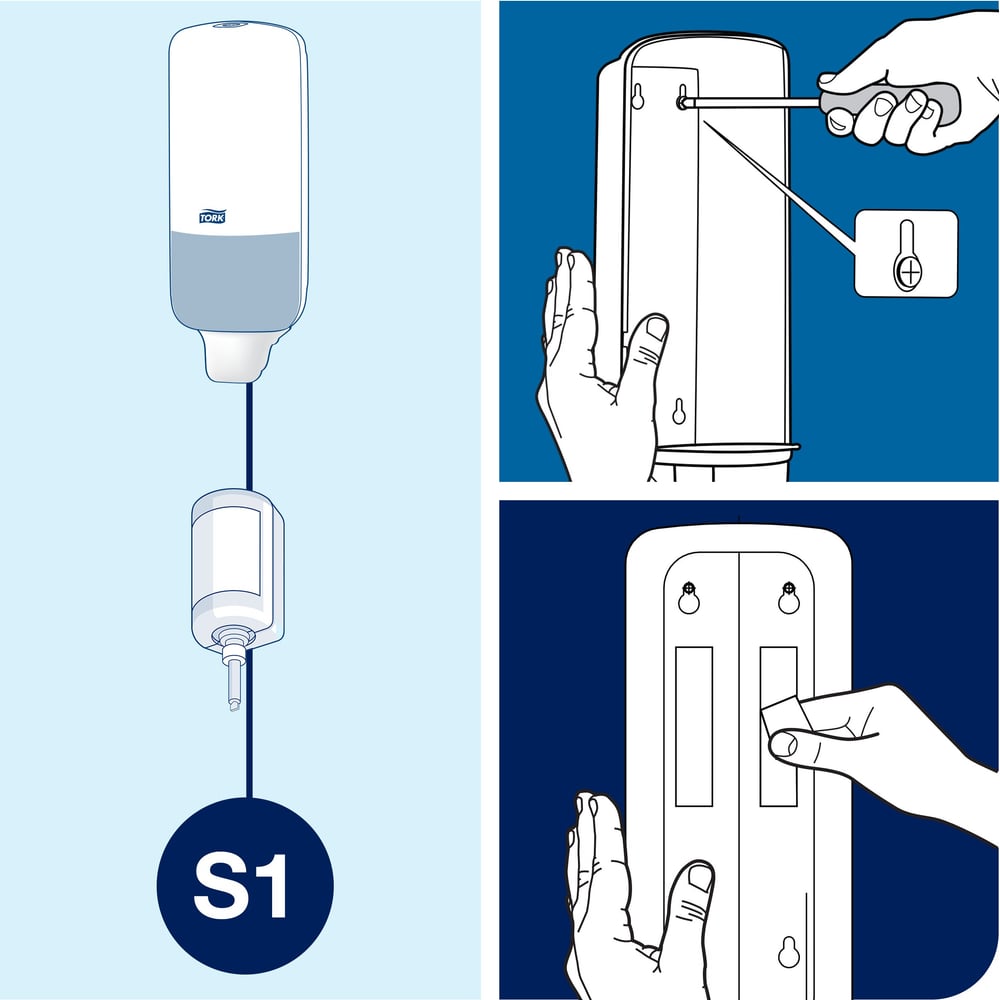 TORK

S1