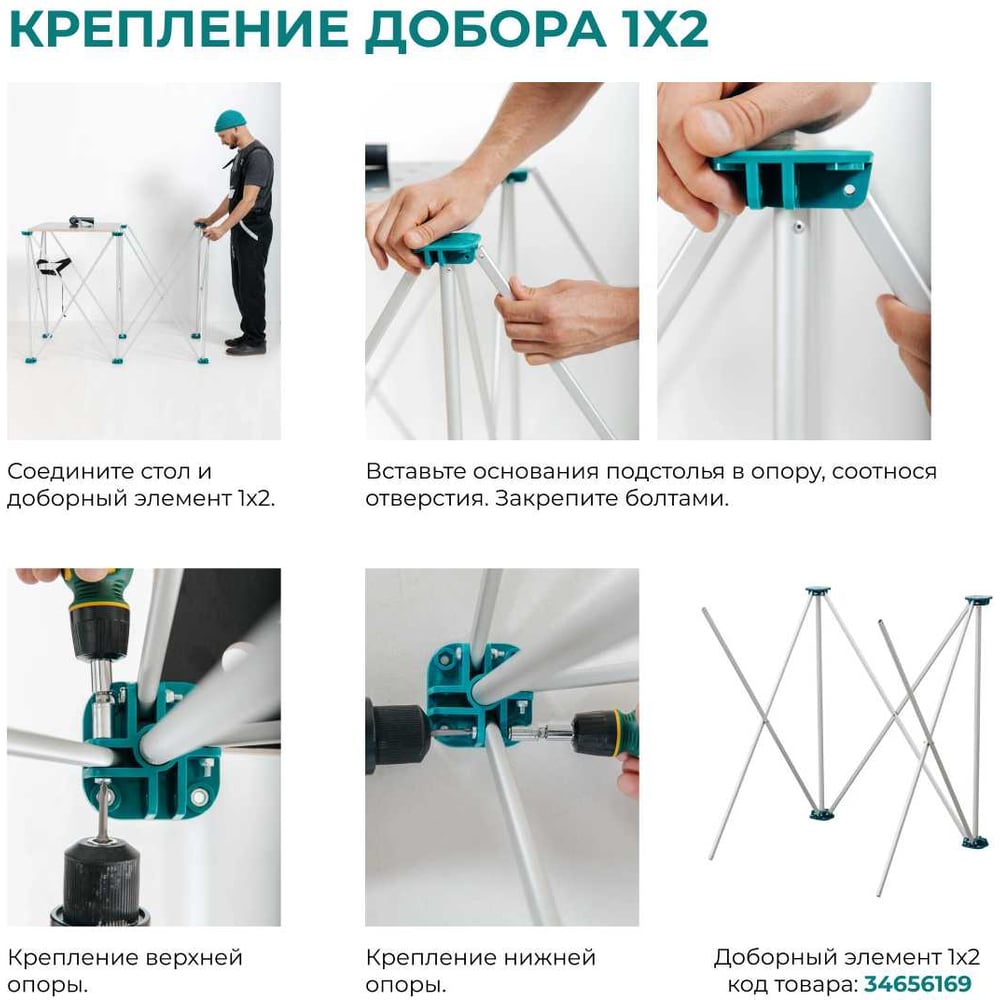 КРЕПЛЕНИЕ ДОБОРА 1Х2

Соедините стол и доборный элемент 1х2.

Вставьте основания подстолья в опору, соотнося отверстия. Закрепите болтами.

Крепление верхней опоры.

Крепление нижней опоры.

Доборный элемент 1х2
код товара: 34656169