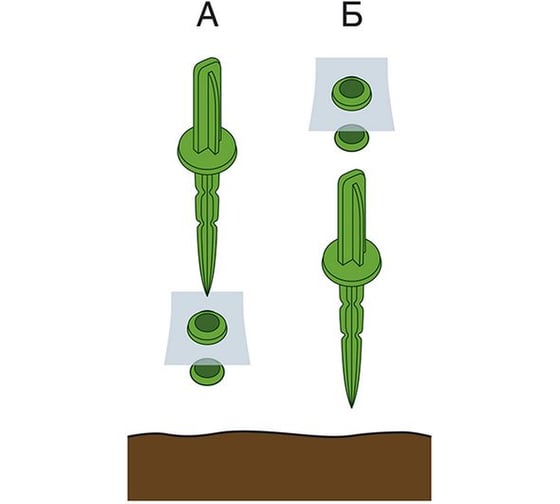 А Б