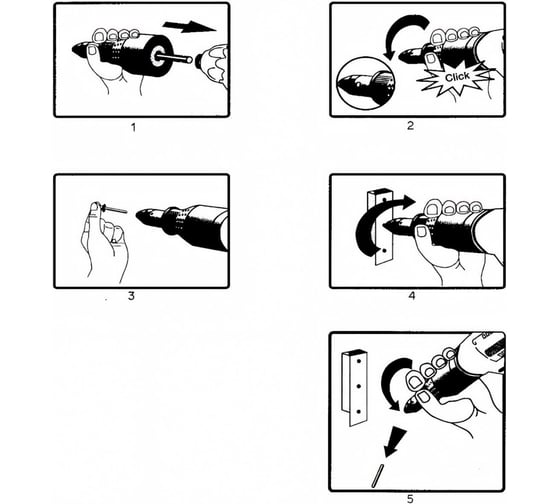 1

Click

2

3

4

5