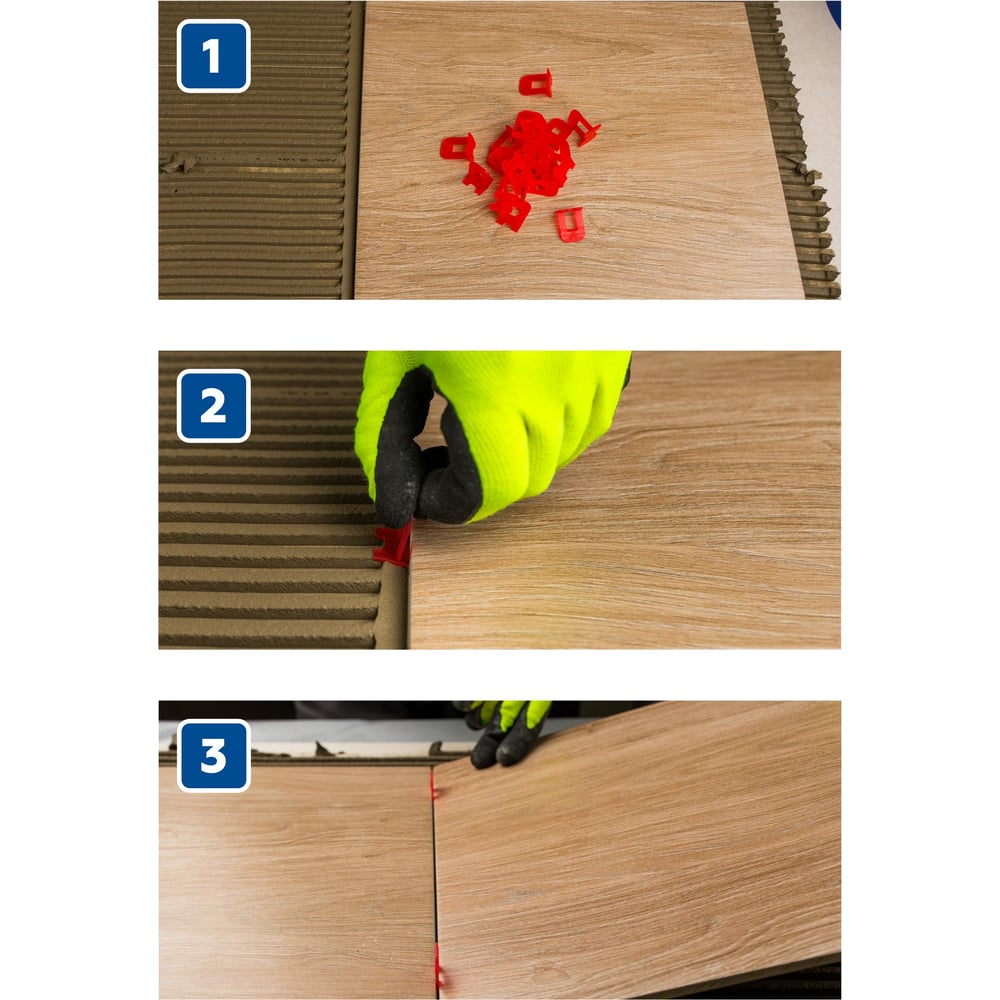 1

2

3