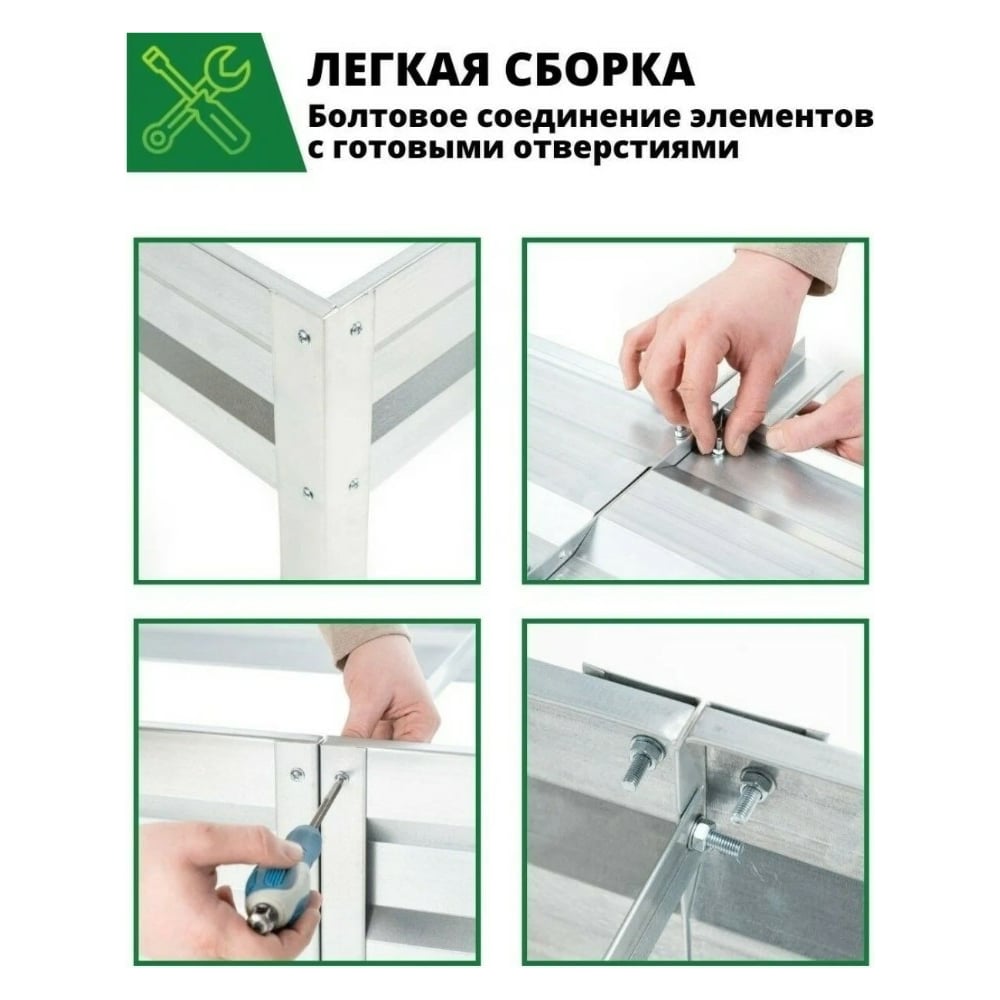 ЛЕГКАЯ СБОРКА
Болтовое соединение элементов с готовыми отверстиями