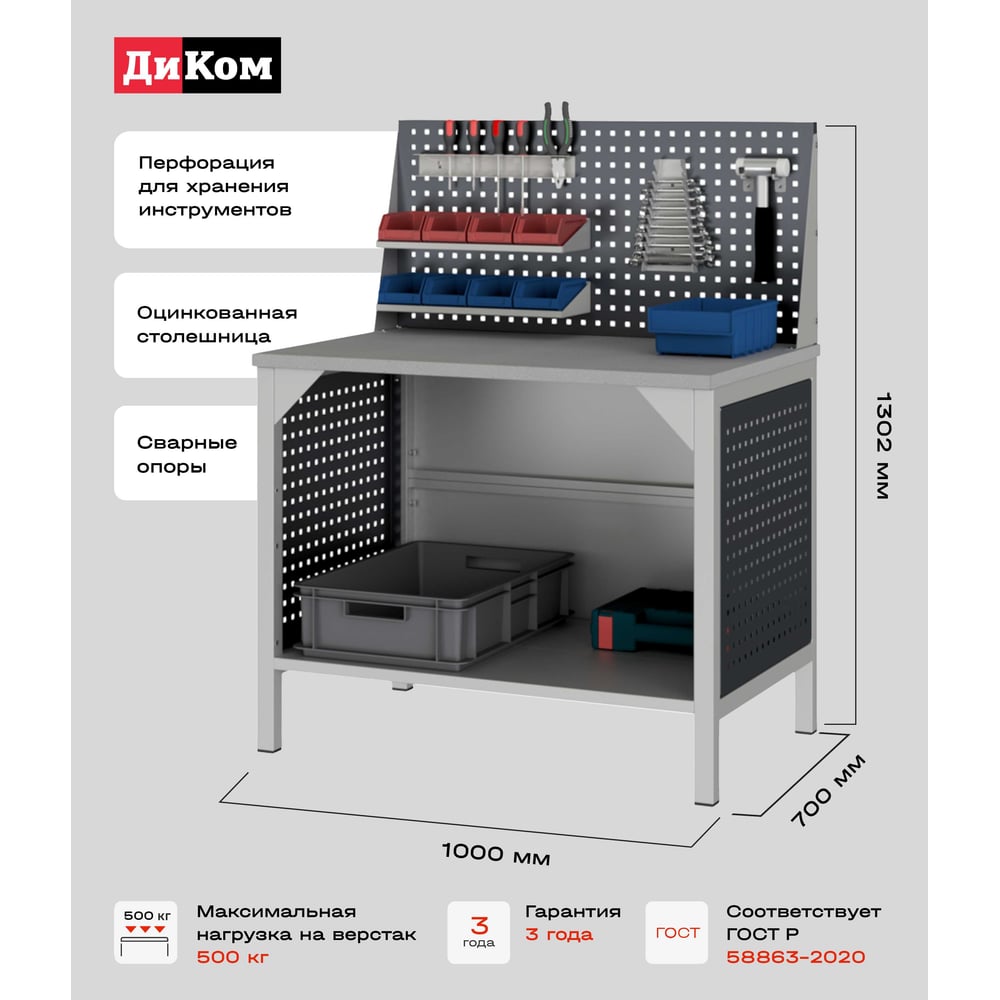 ДиКом

Перфорация для хранения инструментов

Оцинкованная столешница

Сварные опоры

1302 мм

700 мм

1000 мм

500 кг

Максимальная нагрузка на верстак 500 кг

3 года

Гарантия 3 года

ГОСТ

Соответствует ГОСТ Р 58863-2020