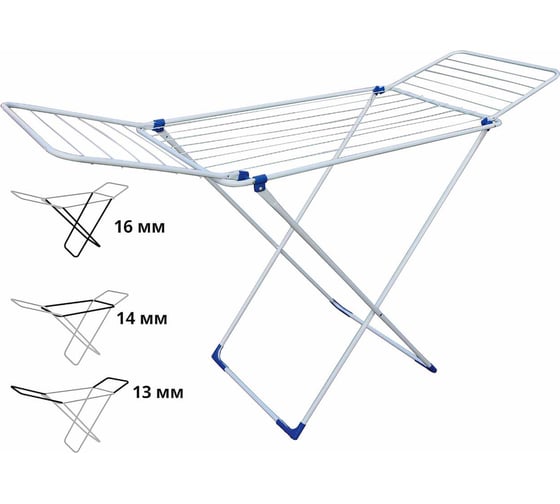 16 мм

14 мм

13 мм