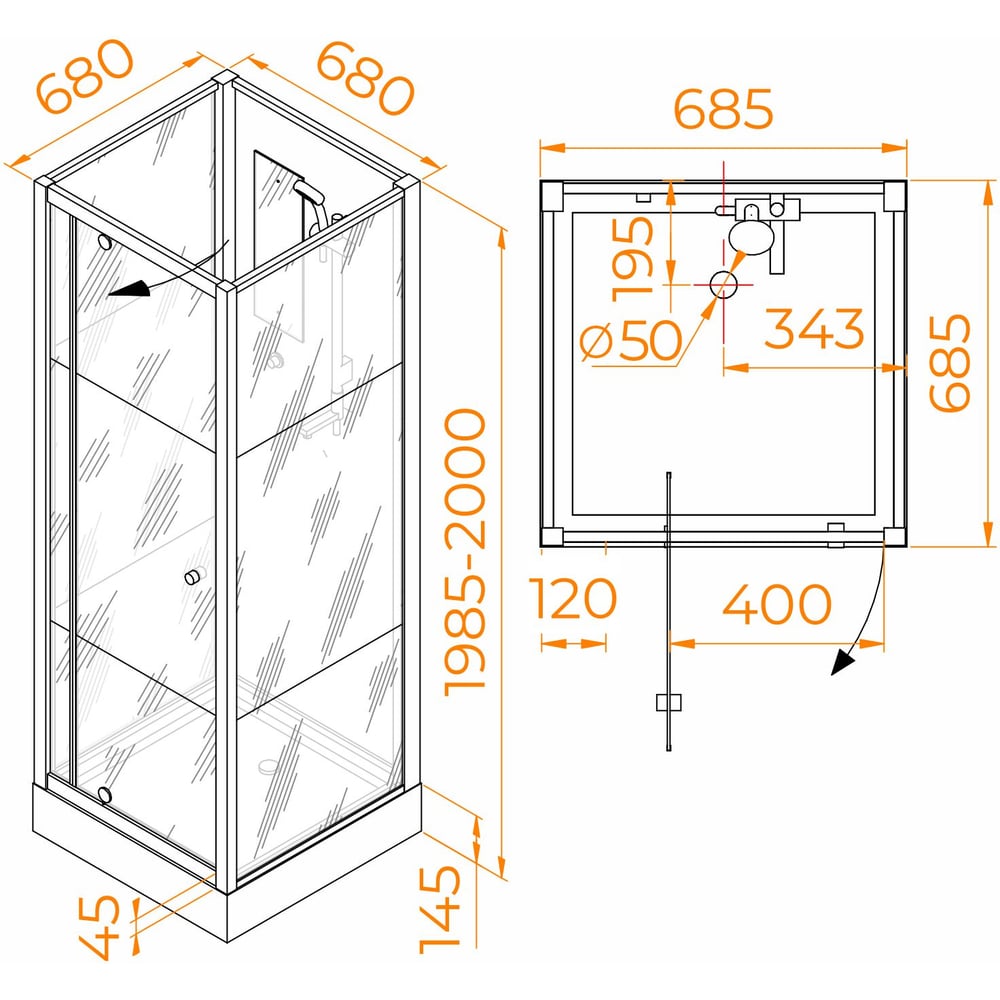 680
680
1985-2000
45
145
685
195
Ø50
343
685
120
400