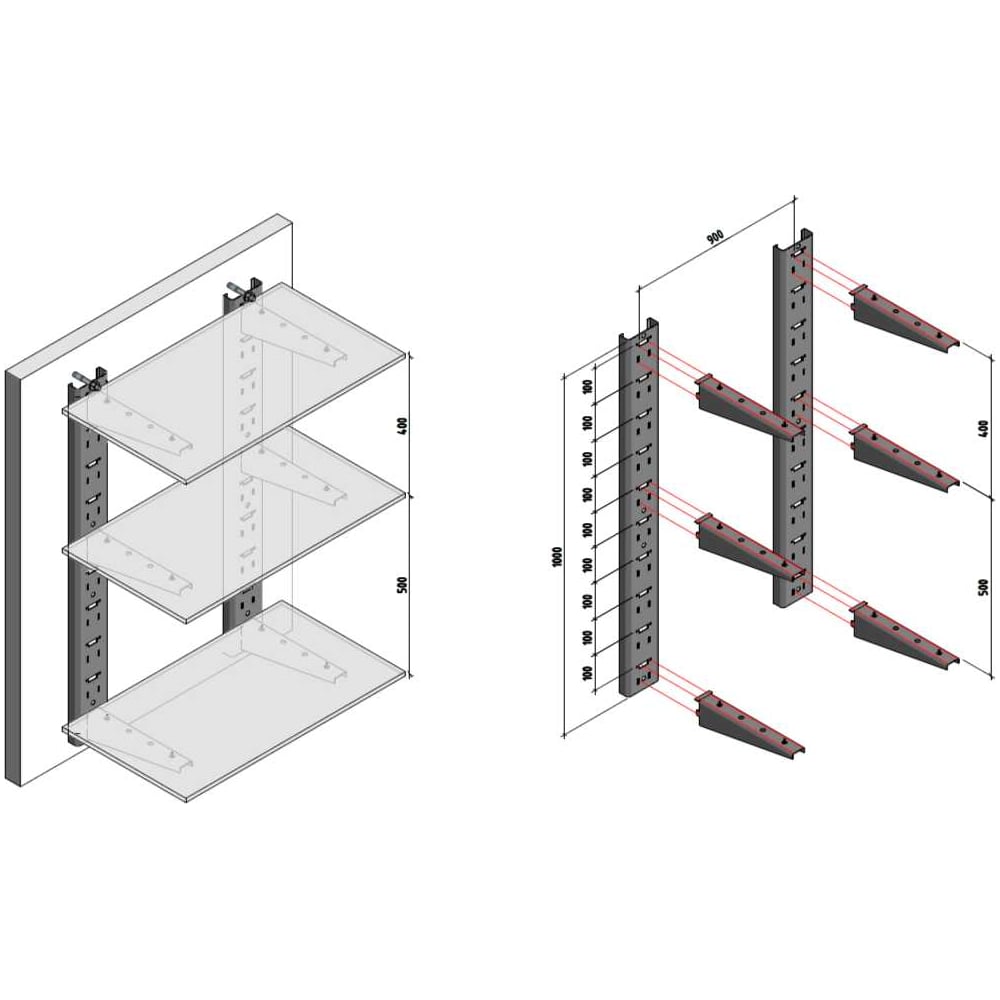 400
500
900
100
100
100
100
100
100
100
100
100
1000
400
500