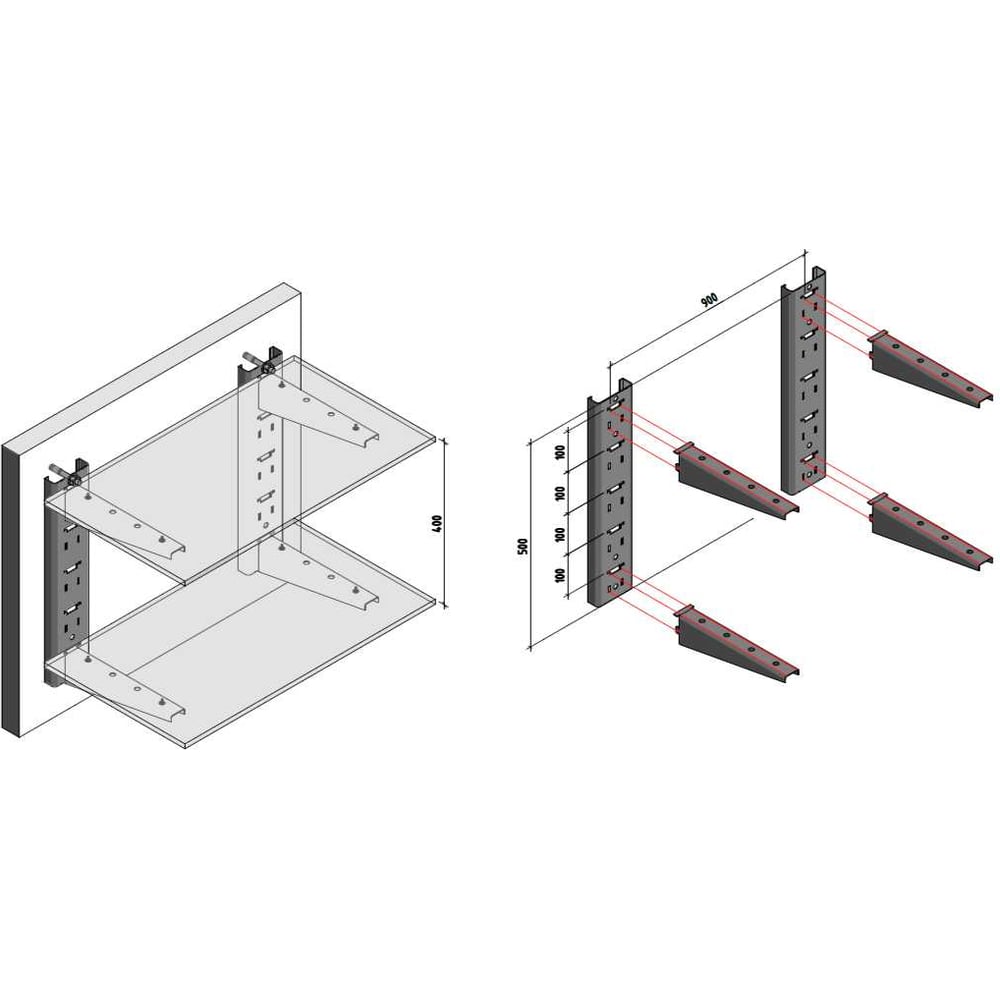 400

900

500

100

100

100

100