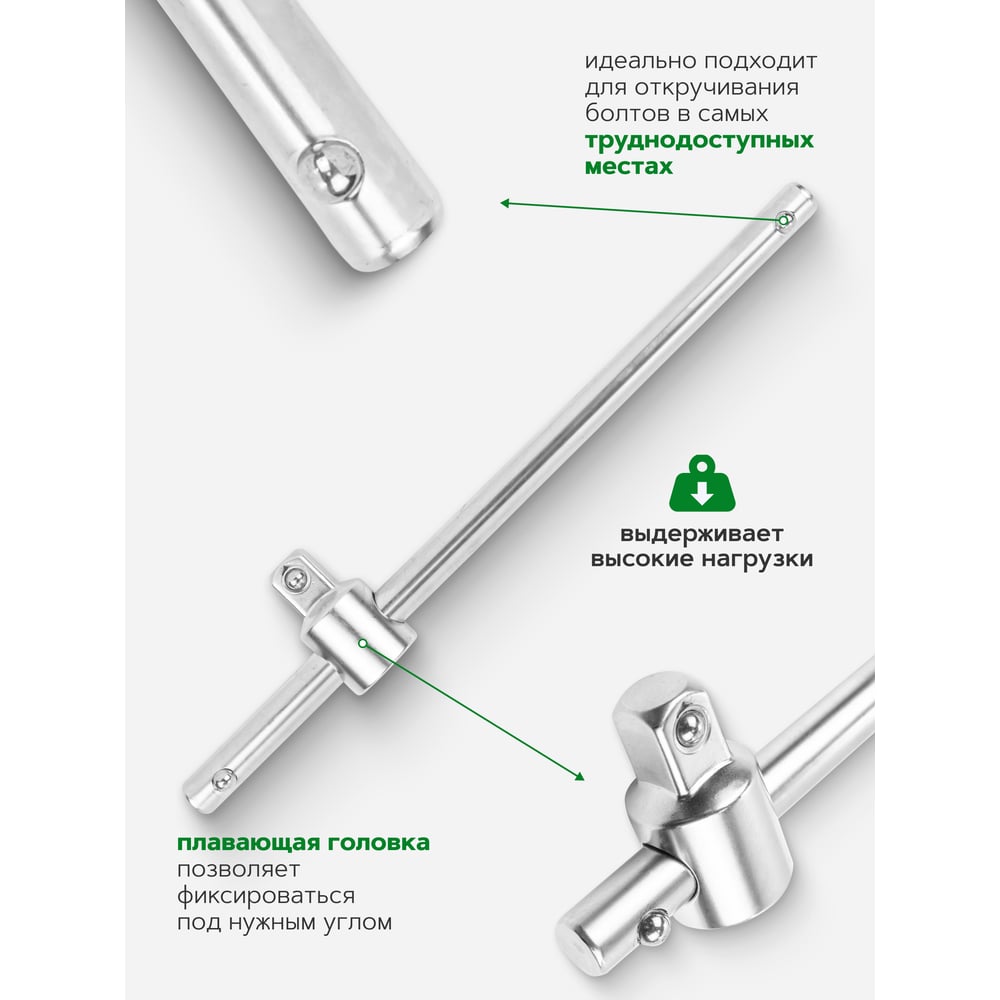 идеально подходит для откручивания болтов в самых труднодоступных местах

выдерживает высокие нагрузки

плавающая головка позволяет фиксироваться под нужным углом