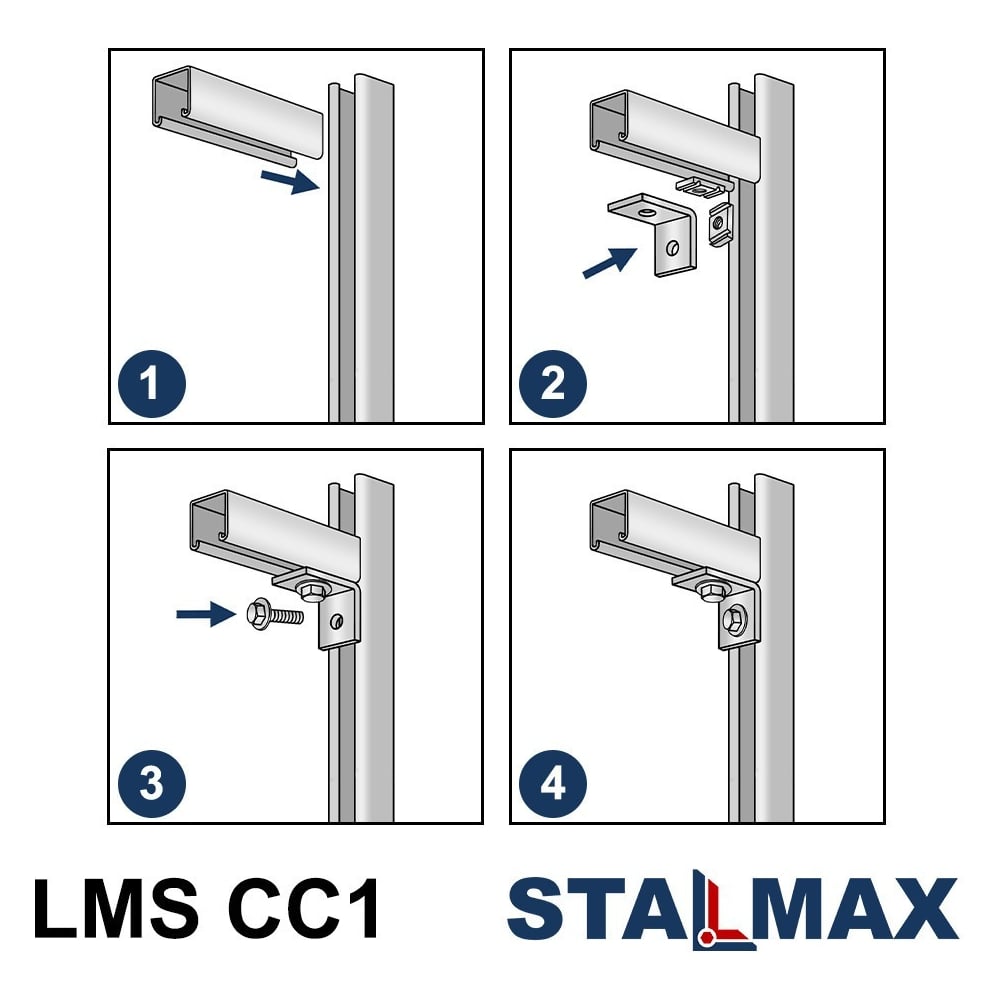 1

2

3

4

LMS CC1

STALMAX