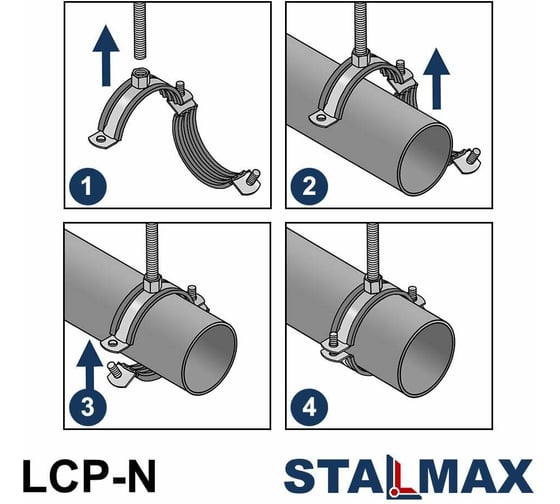 1

2

3

4

LCP-N

STALMAX