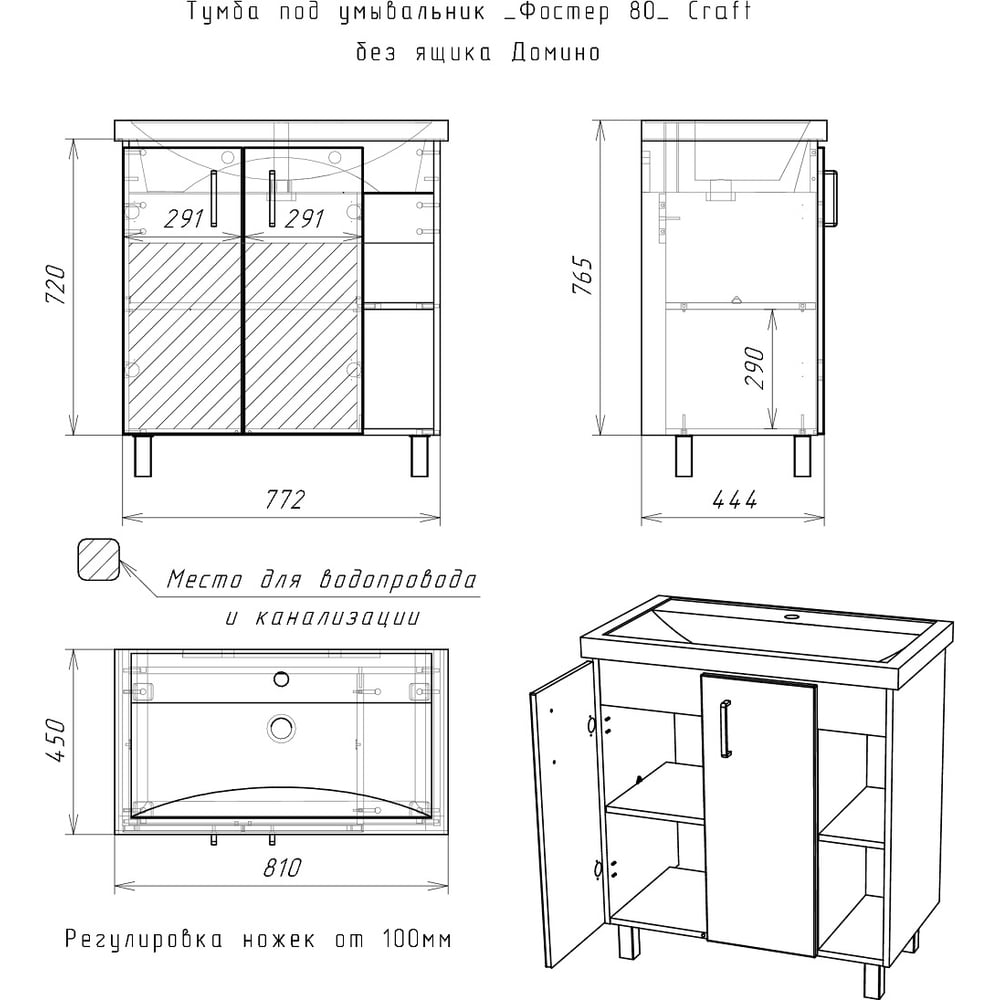 Тумба под умывальник _Фостер 80_ Craft
без ящика Домино

291
291
720
772
765
290
444

Место для водопровода
и канализации

450
810

Регулировка ножек от 100мм